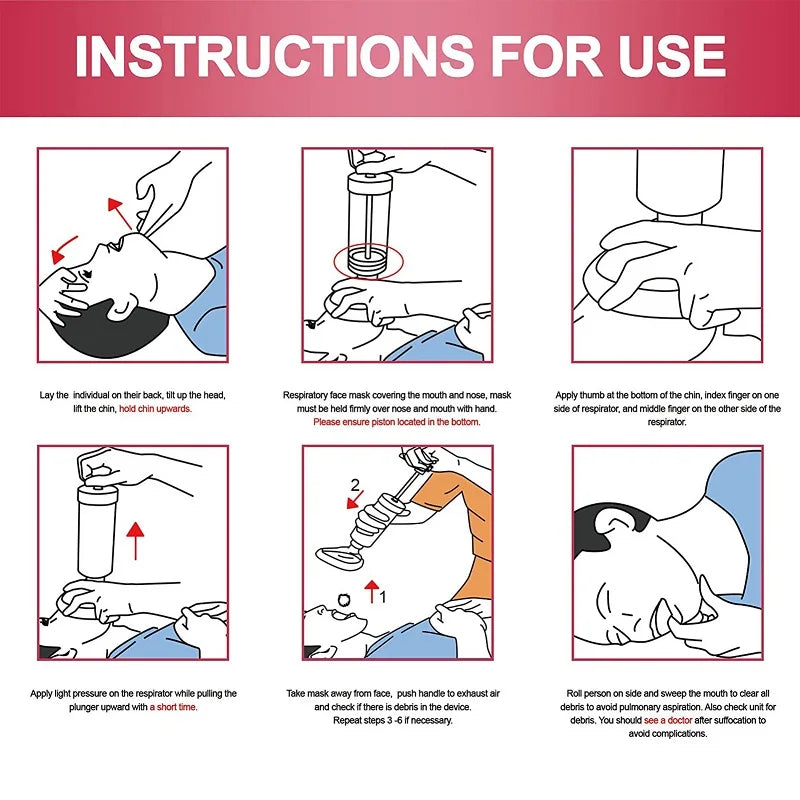 INSTRUCTIONS FOR USE

Lay the individual on their back, tilt up the head, lift the chin, hold chin upwards.

Respiratory face mask covering the mouth and nose, mask must be held firmly over nose and mouth with hand. Please ensure piston located in the bottom.

Apply thumb at the bottom of the chin, index finger on one side of respirator, and middle finger on the other side of the respirator.

Apply light pressure on the respirator while pulling the plunger upward with a short time.

2

1

Take mask away from face, push handle to exhaust air and check if there is debris in the device. Repeat steps 3 -6 if necessary.

Roll person on side and sweep the mouth to clear all debris to avoid pulmonary aspiration. Also check unit for debris. You should see a doctor after suffocation to avoid complications.