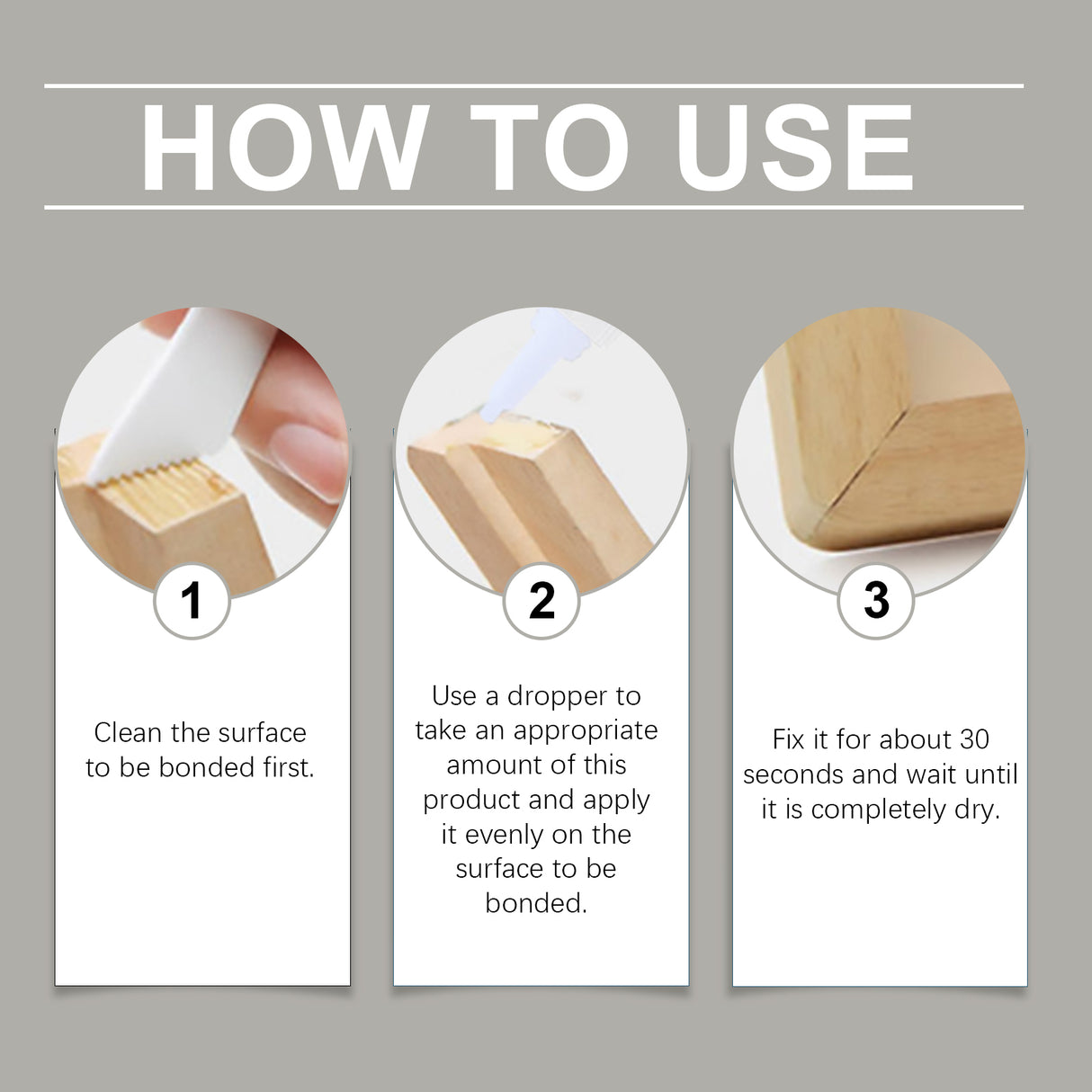 HOW TO USE

1

Clean the surface to be bonded first.

2

Use a dropper to take an appropriate amount of this product and apply it evenly on the surface to be bonded.

3

Fix it for about 30 seconds and wait until it is completely dry.