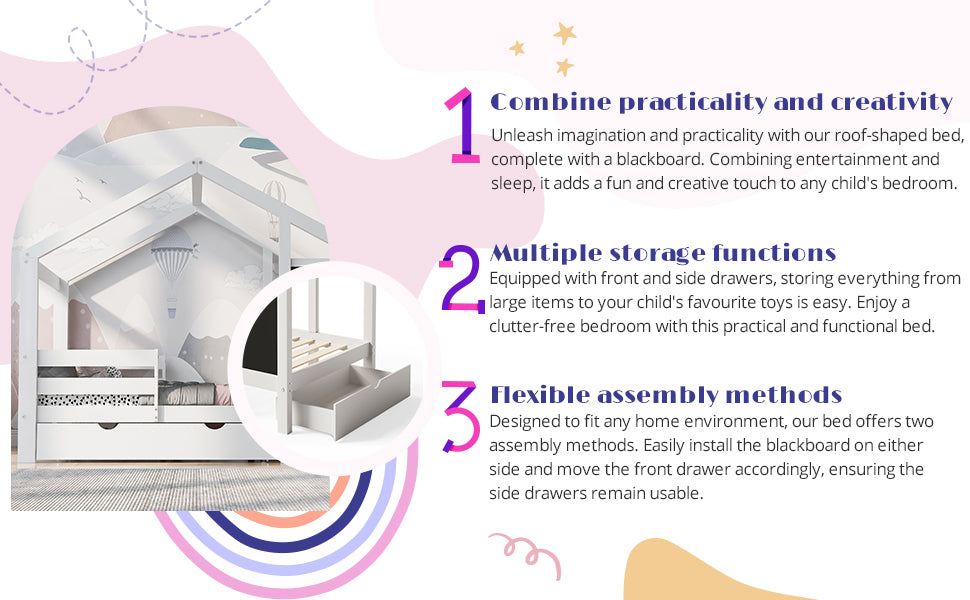 1 Combine practicality and creativity
Unleash imagination and practicality with our roof-shaped bed, complete with a blackboard. Combining entertainment and sleep, it adds a fun and creative touch to any child's bedroom.

2 Multiple storage functions
Equipped with front and side drawers, storing everything from large items to your child's favourite toys is easy. Enjoy a clutter-free bedroom with this practical and functional bed.

3 Flexible assembly methods
Designed to fit any home environment, our bed offers two assembly methods. Easily install the blackboard on either side and move the front drawer accordingly, ensuring the side drawers remain usable.