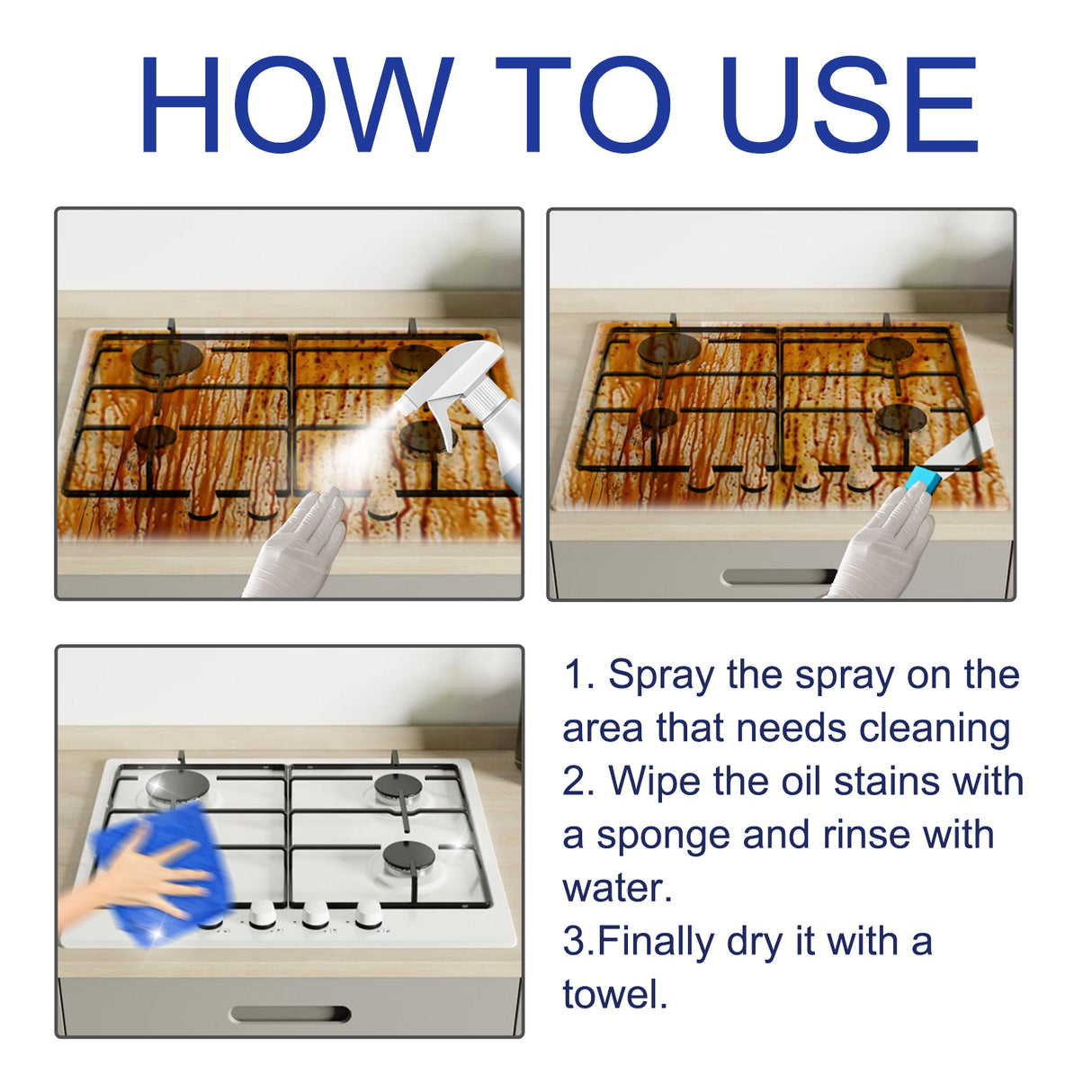 HOW TO USE

1. Spray the spray on the area that needs cleaning
2. Wipe the oil stains with a sponge and rinse with water.
3.Finally dry it with a towel.