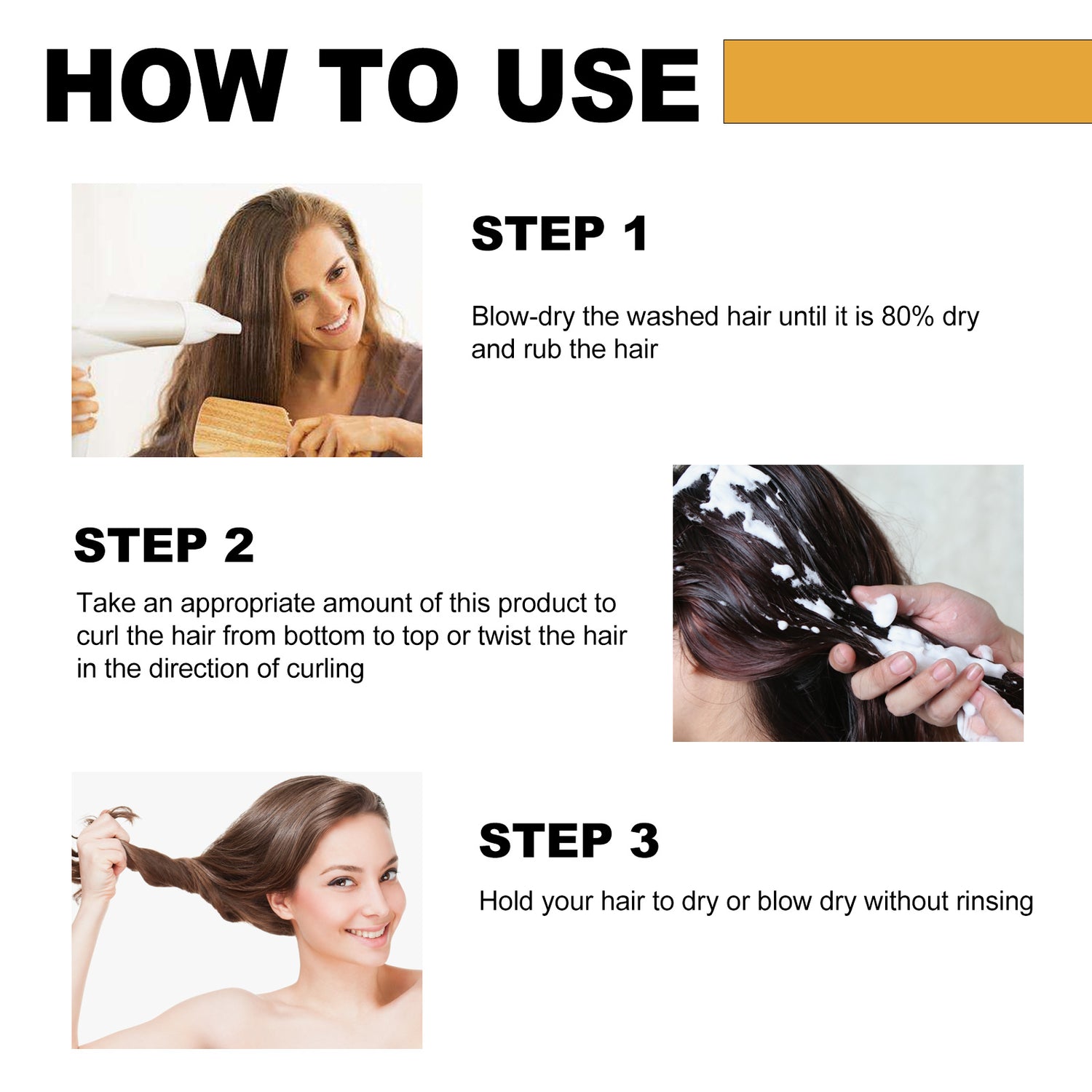 HOW TO USE

STEP 1

Blow-dry the washed hair until it is 80% dry and rub the hair

STEP 2

Take an appropriate amount of this product to curl the hair from bottom to top or twist the hair in the direction of curling

STEP 3

Hold your hair to dry or blow dry without rinsing