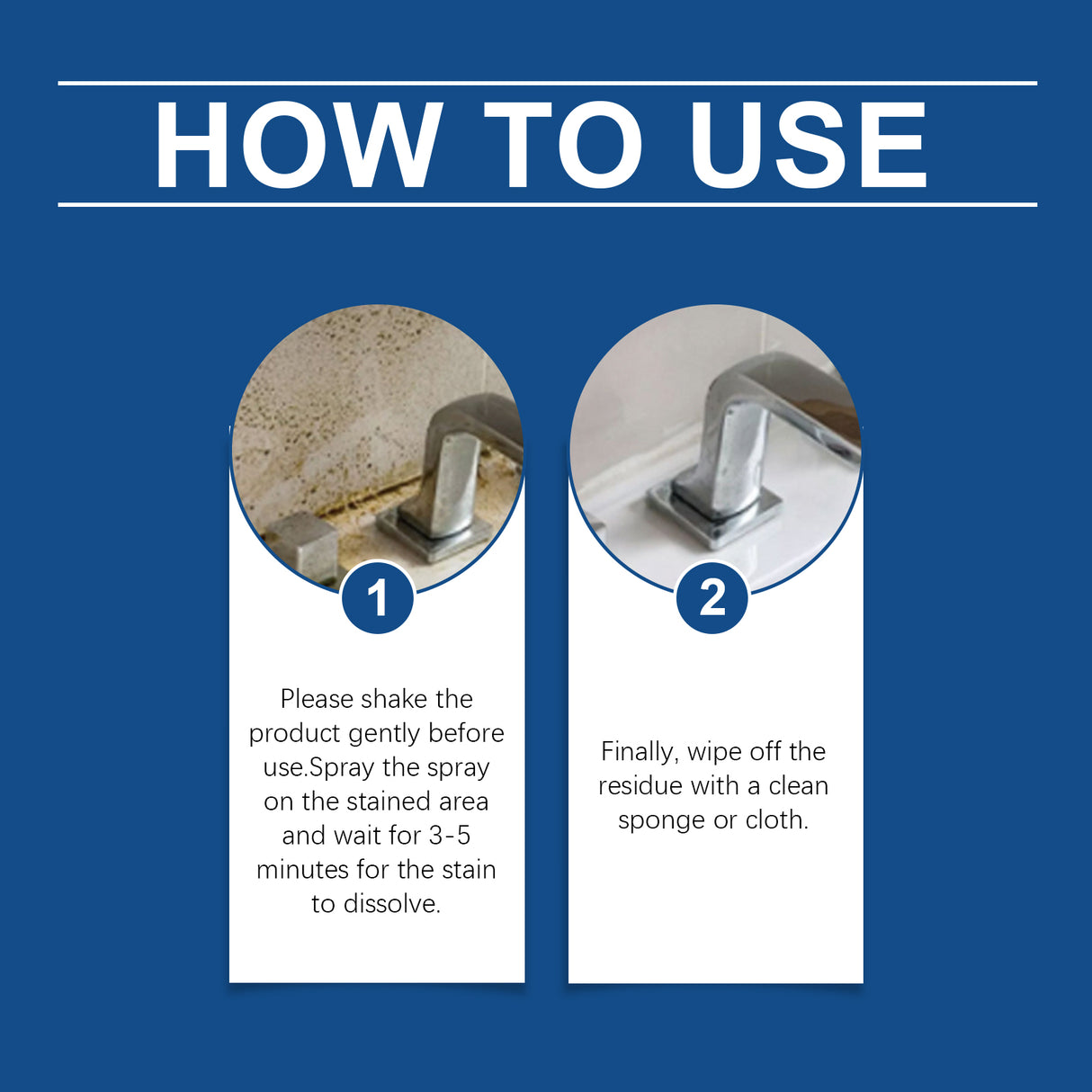 HOW TO USE

1

Please shake the product gently before use.Spray the spray on the stained area and wait for 3-5 minutes for the stain to dissolve.

2

Finally, wipe off the residue with a clean sponge or cloth.