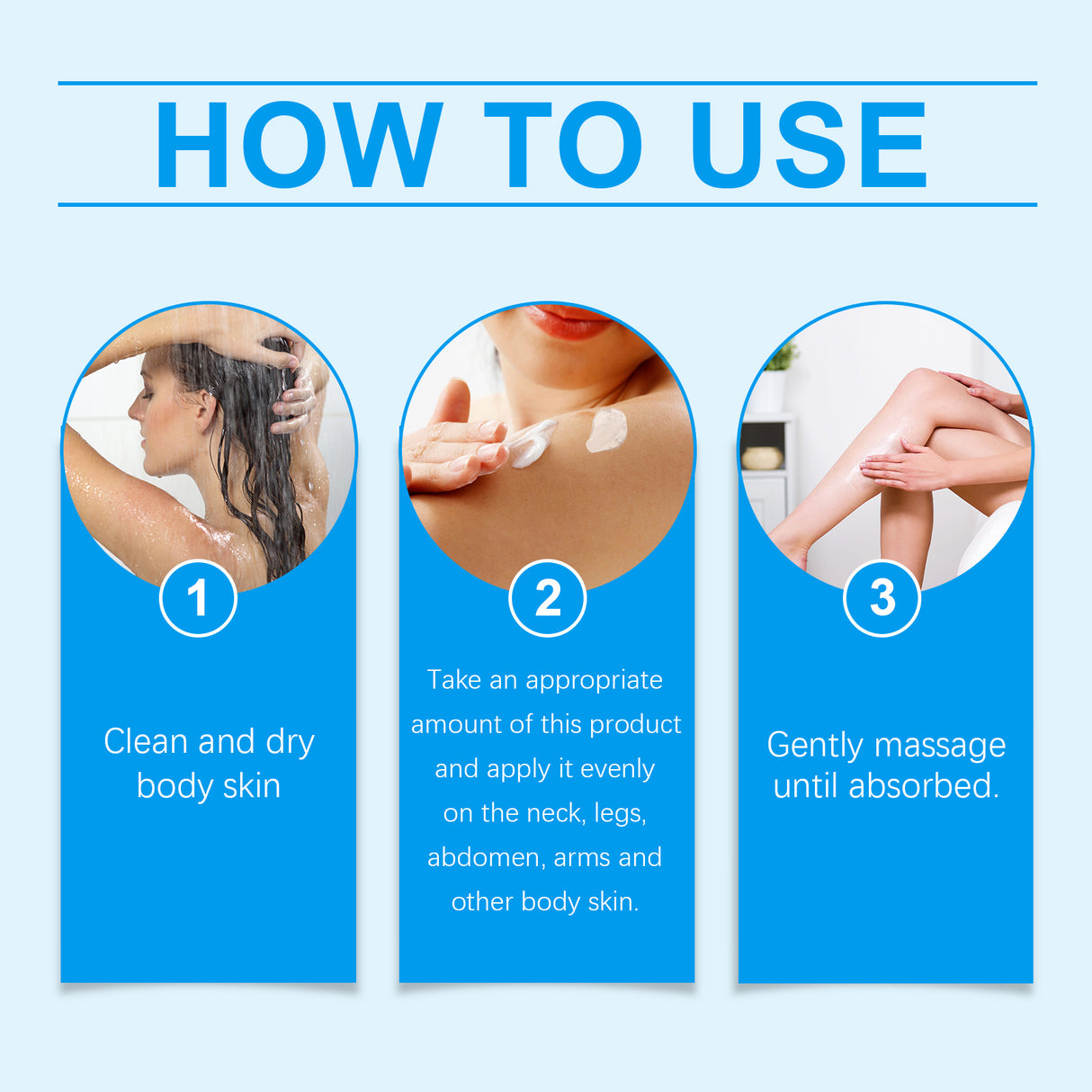 HOW TO USE

1

Clean and dry body skin

2

Take an appropriate amount of this product and apply it evenly on the neck, legs, abdomen, arms and other body skin.

3

Gently massage until absorbed.