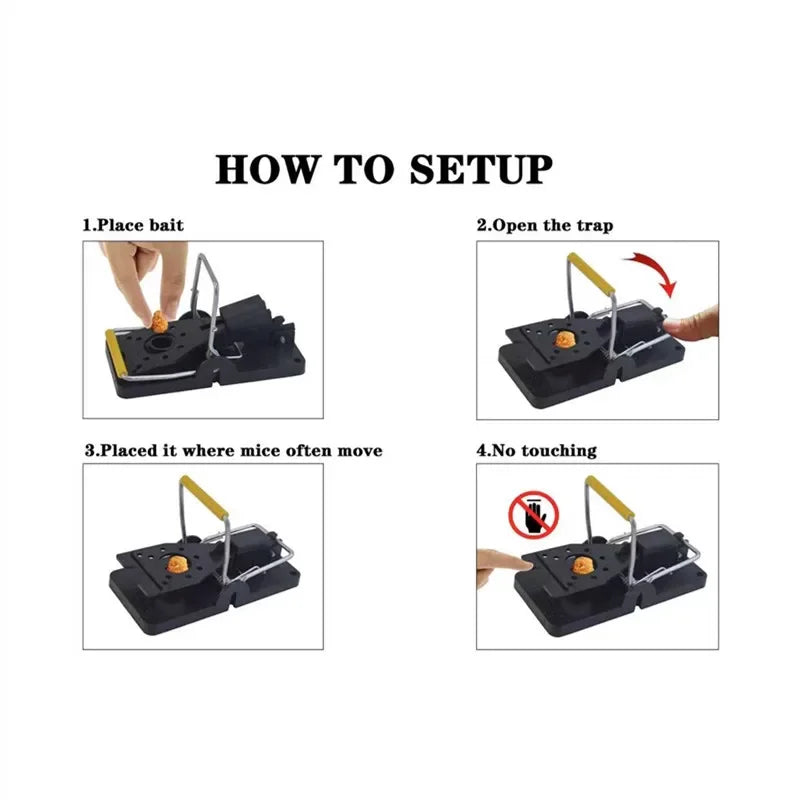 HOW TO SETUP

1.Place bait

2.Open the trap

3.Placed it where mice often move

4.No touching