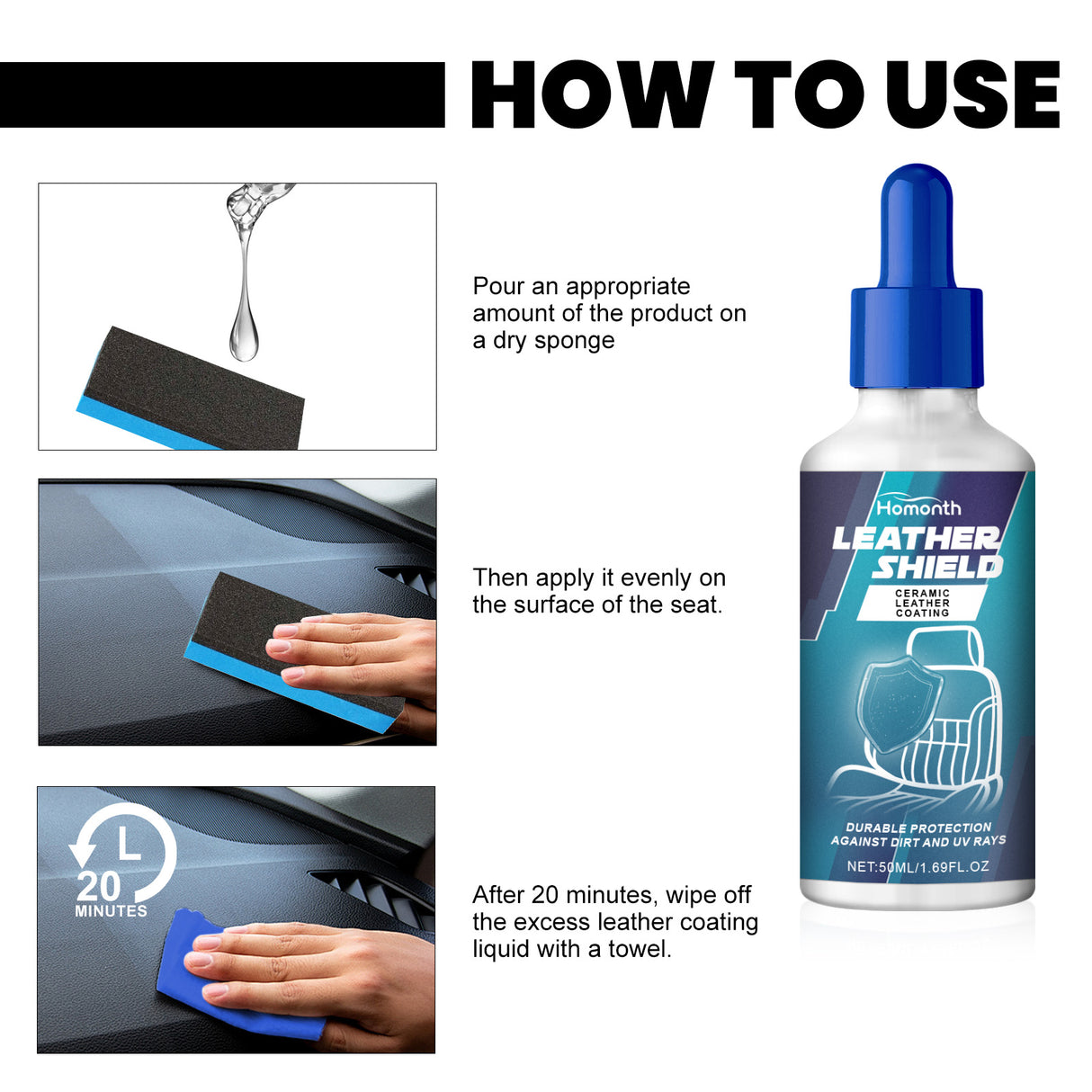 HOW TO USE

Pour an appropriate amount of the product on a dry sponge

Then apply it evenly on the surface of the seat.

20 MINUTES

After 20 minutes, wipe off the excess leather coating liquid with a towel.

Homonth
LEATHER SHIELD
CERAMIC LEATHER COATING
DURABLE PROTECTION AGAINST DIRT AND UV RAYS
NET:50ML/1.69FL.OZ