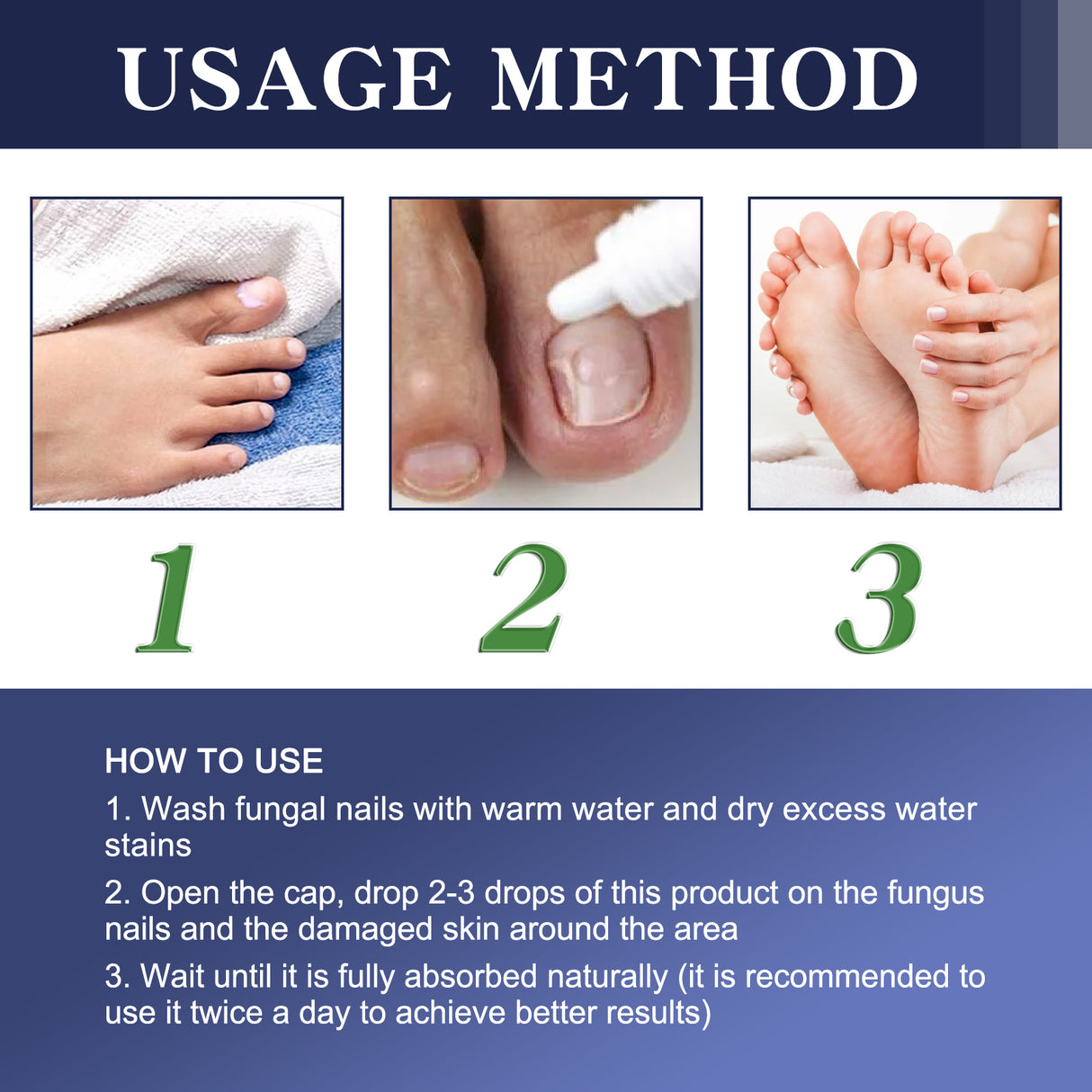 USAGE METHOD

1

2

3

HOW TO USE

1. Wash fungal nails with warm water and dry excess water stains

2. Open the cap, drop 2-3 drops of this product on the fungus nails and the damaged skin around the area

3. Wait until it is fully absorbed naturally (it is recommended to use it twice a day to achieve better results)