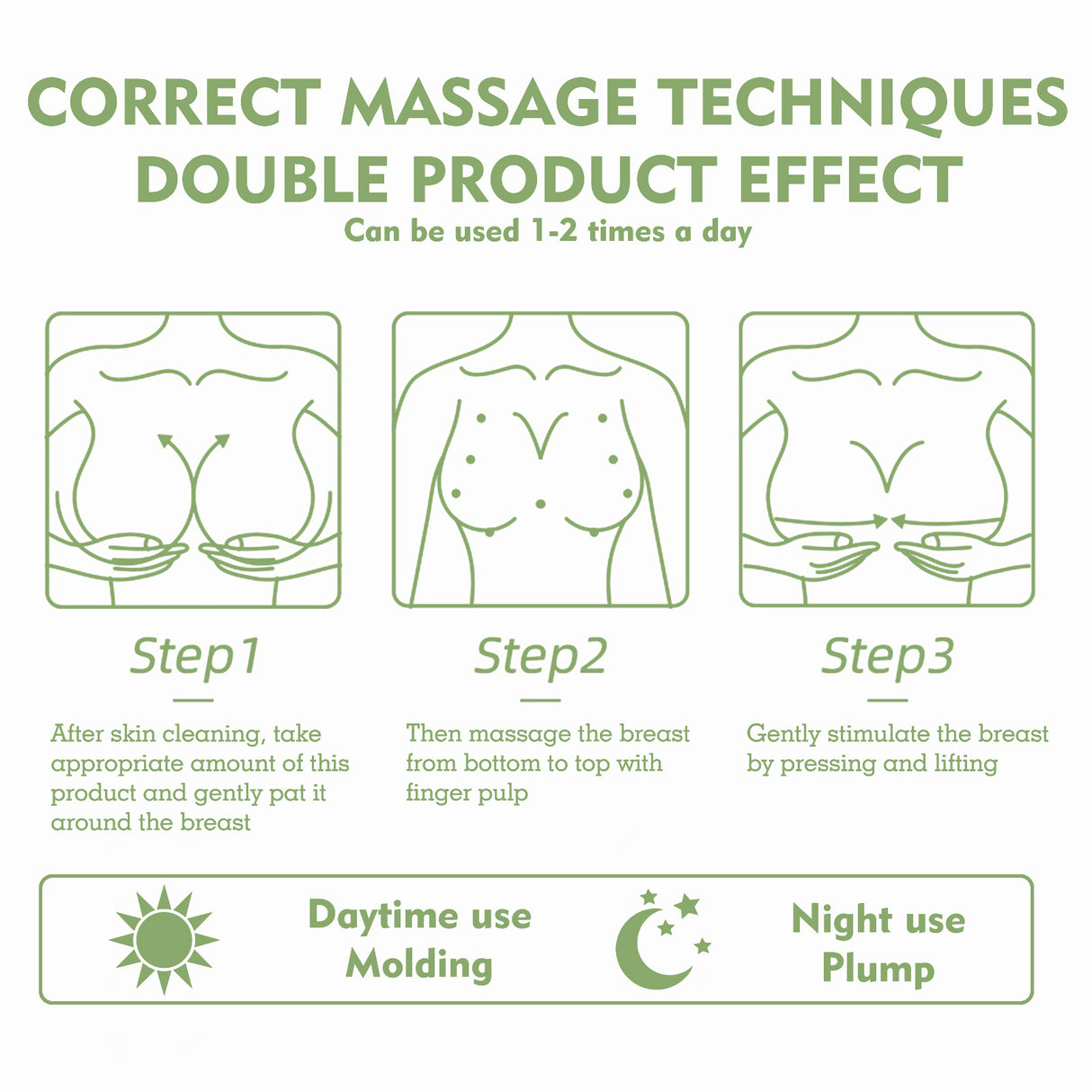 CORRECT MASSAGE TECHNIQUES
DOUBLE PRODUCT EFFECT
Can be used 1-2 times a day

Step1

After skin cleaning, take appropriate amount of this product and gently pat it around the breast

Step2

Then massage the breast from bottom to top with finger pulp

Step3

Gently stimulate the breast by pressing and lifting

Daytime use
Molding

Night use
Plump