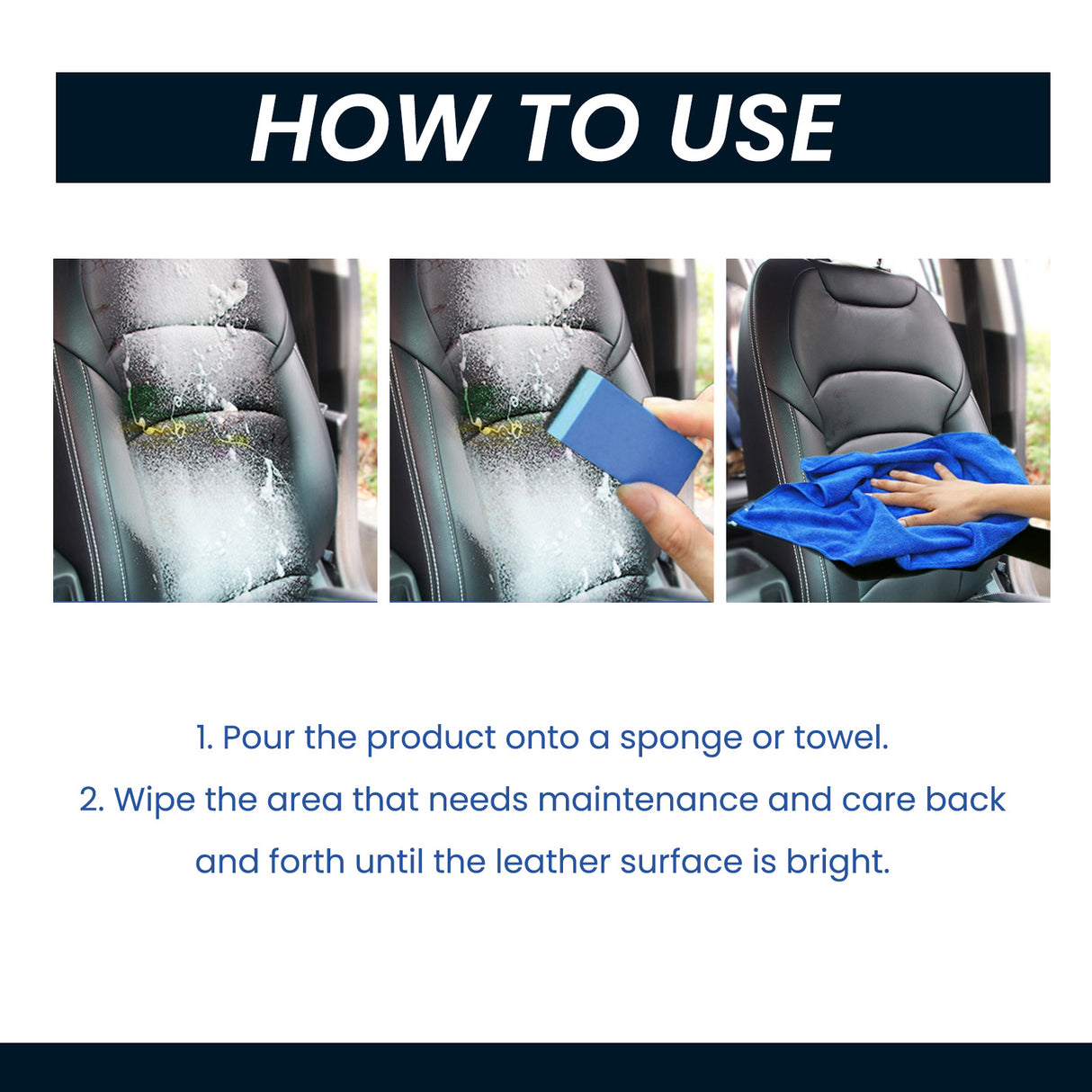 HOW TO USE

1. Pour the product onto a sponge or towel.
2. Wipe the area that needs maintenance and care back and forth until the leather surface is bright.