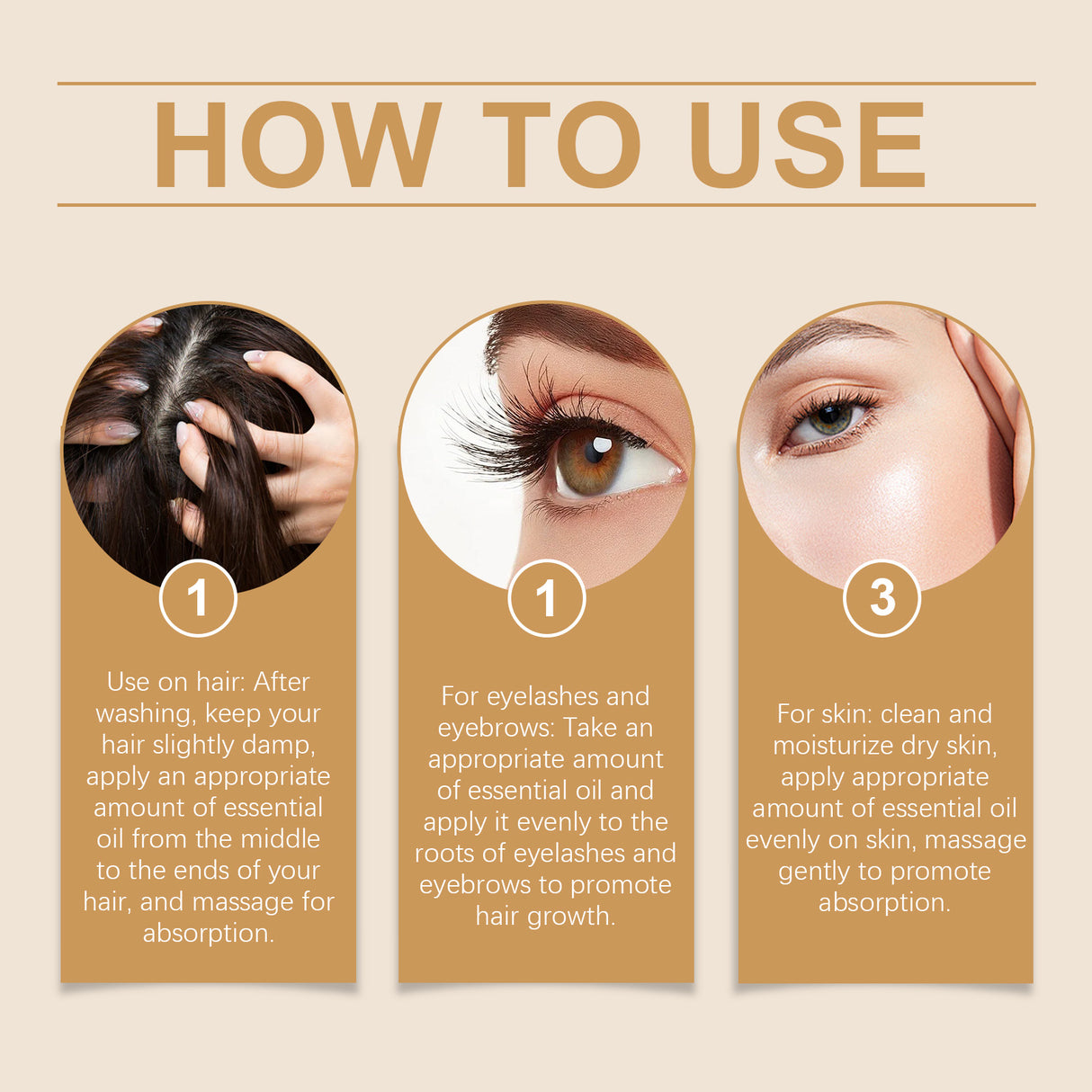 HOW TO USE

1

Use on hair: After washing, keep your hair slightly damp, apply an appropriate amount of essential oil from the middle to the ends of your hair, and massage for absorption.

1

For eyelashes and eyebrows: Take an appropriate amount of essential oil and apply it evenly to the roots of eyelashes and eyebrows to promote hair growth.

3

For skin: clean and moisturize dry skin, apply appropriate amount of essential oil evenly on skin, massage gently to promote absorption.