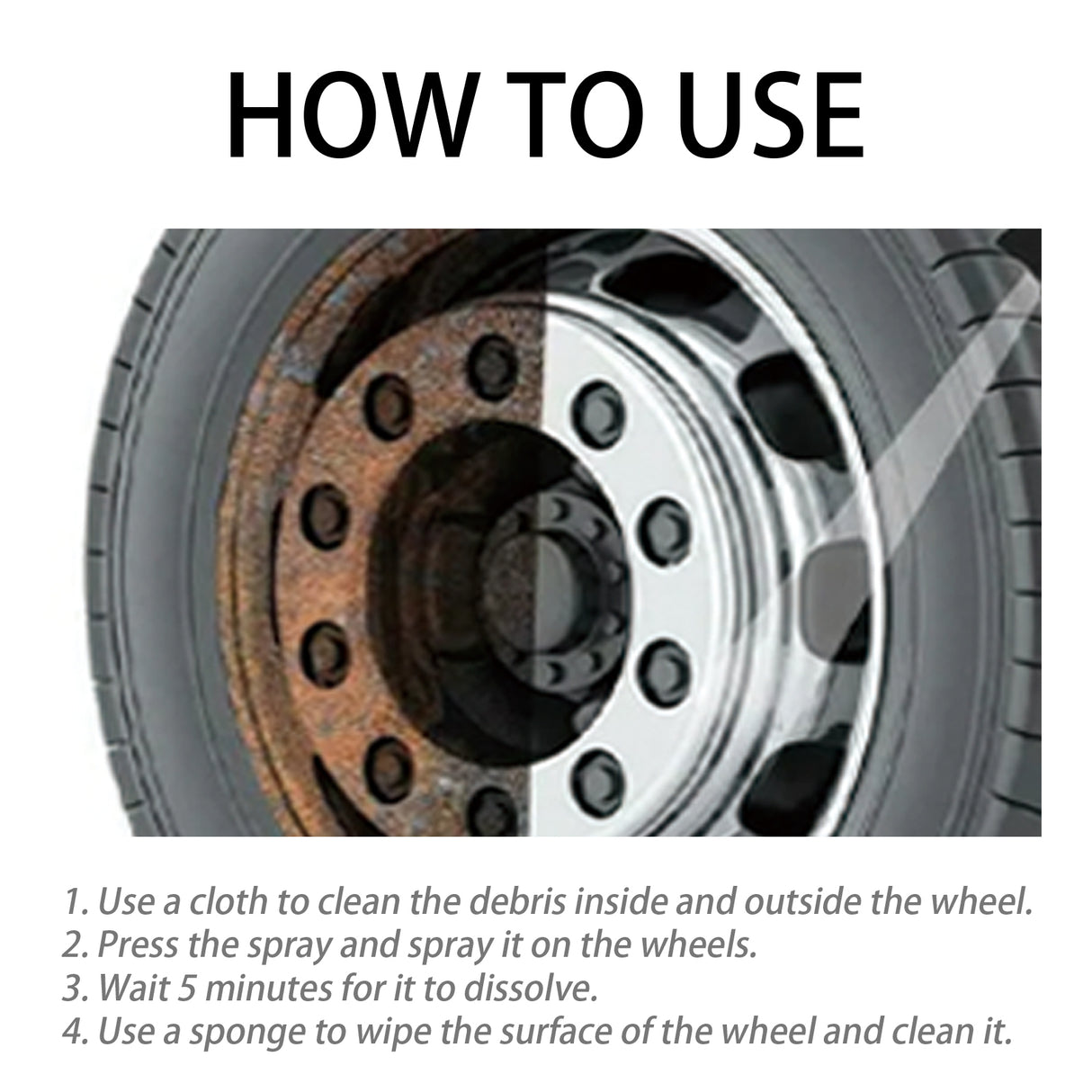 HOW TO USE

1. Use a cloth to clean the debris inside and outside the wheel.
2. Press the spray and spray it on the wheels.
3. Wait 5 minutes for it to dissolve.
4. Use a sponge to wipe the surface of the wheel and clean it.