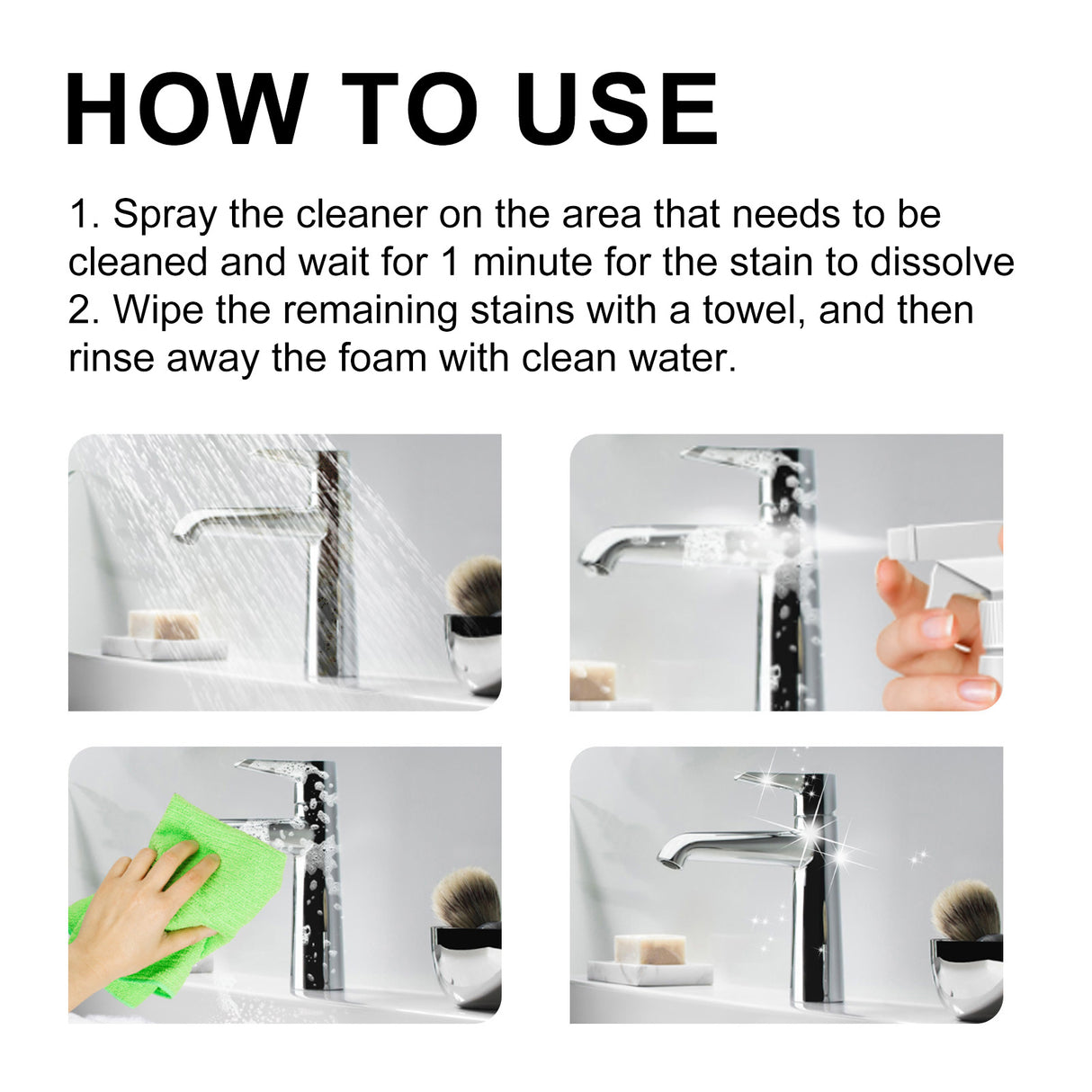 HOW TO USE

1. Spray the cleaner on the area that needs to be cleaned and wait for 1 minute for the stain to dissolve
2. Wipe the remaining stains with a towel, and then rinse away the foam with clean water.