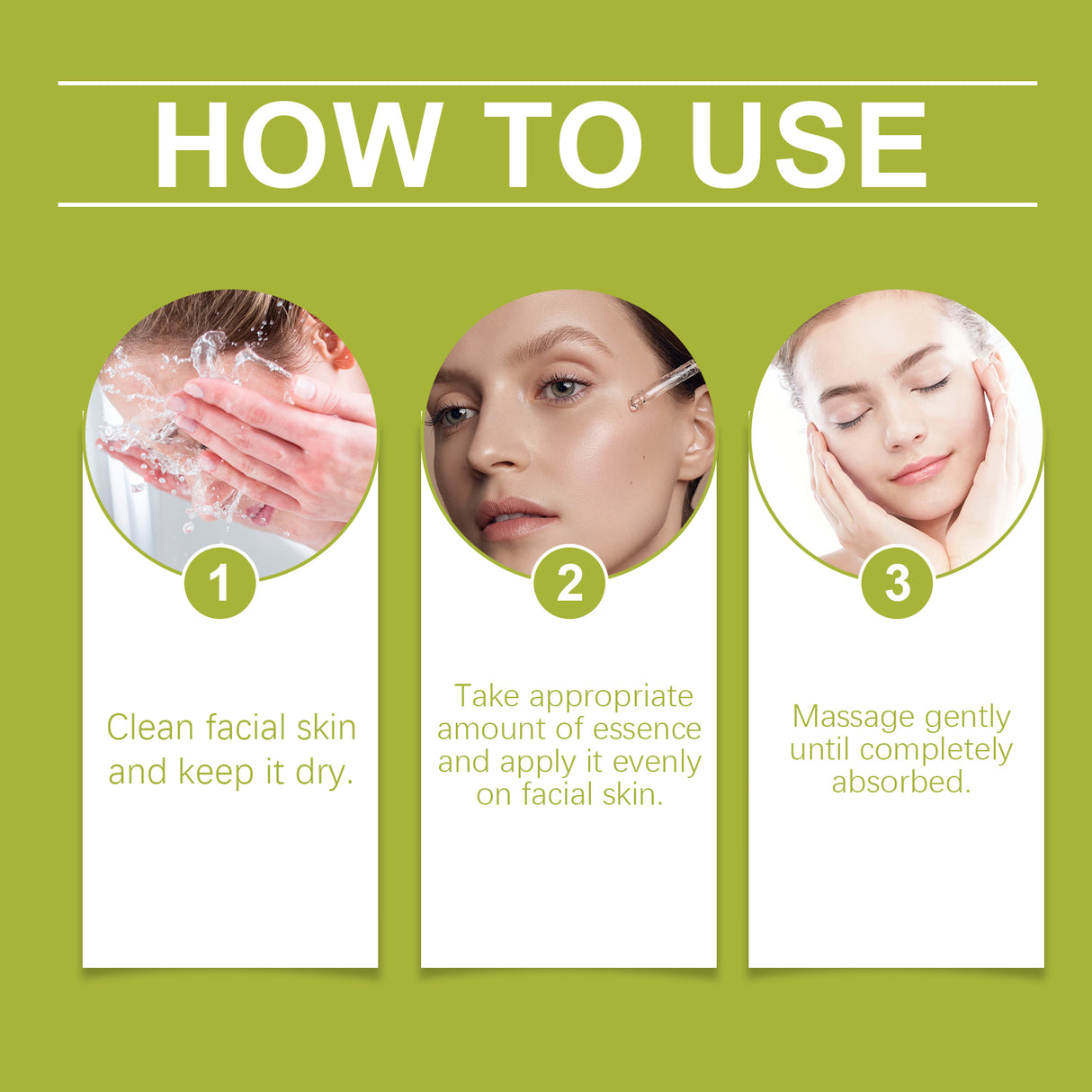 HOW TO USE

1

Clean facial skin and keep it dry.

2

Take appropriate amount of essence and apply it evenly on facial skin.

3

Massage gently until completely absorbed.