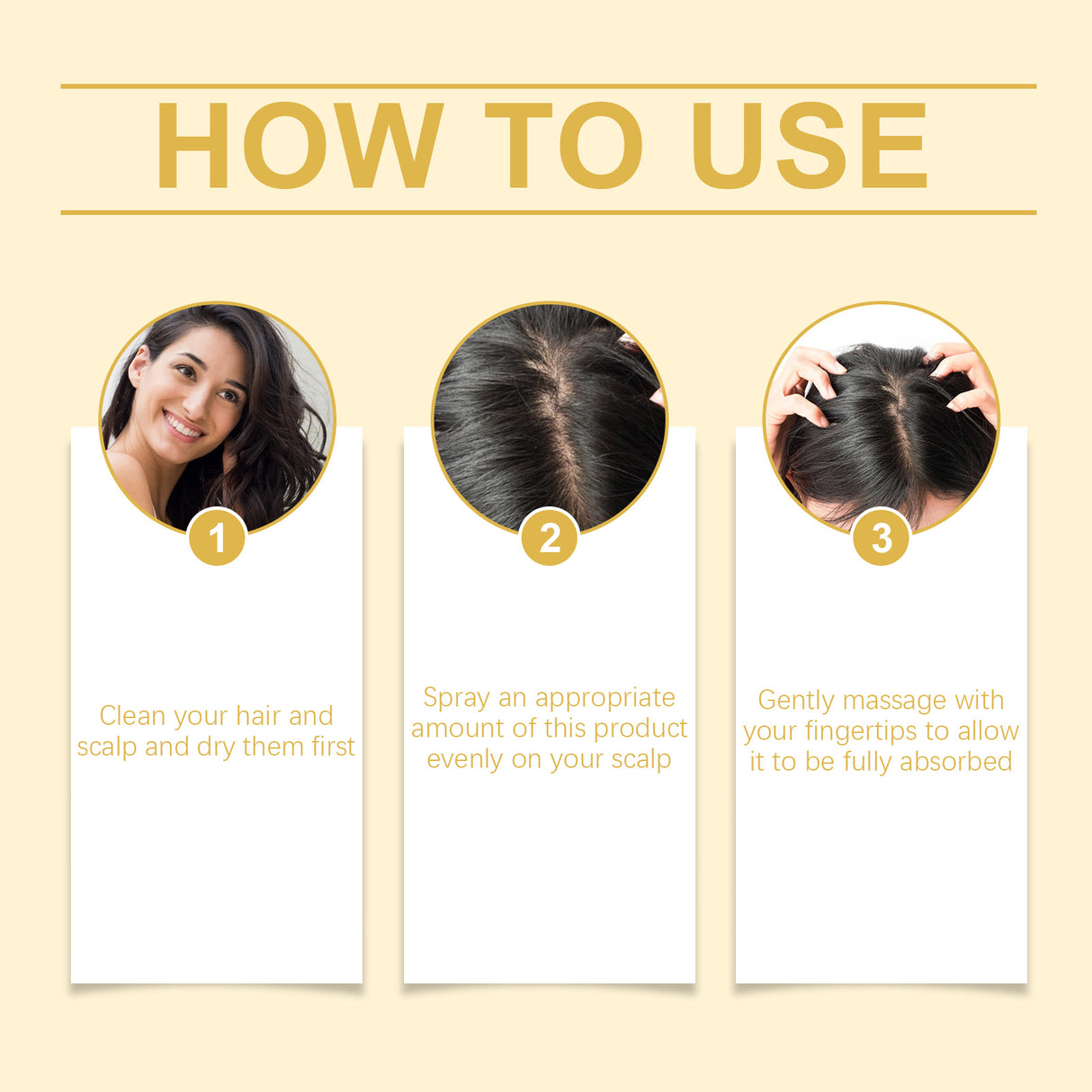 HOW TO USE

1

Clean your hair and scalp and dry them first

2

Spray an appropriate amount of this product evenly on your scalp

3

Gently massage with your fingertips to allow it to be fully absorbed