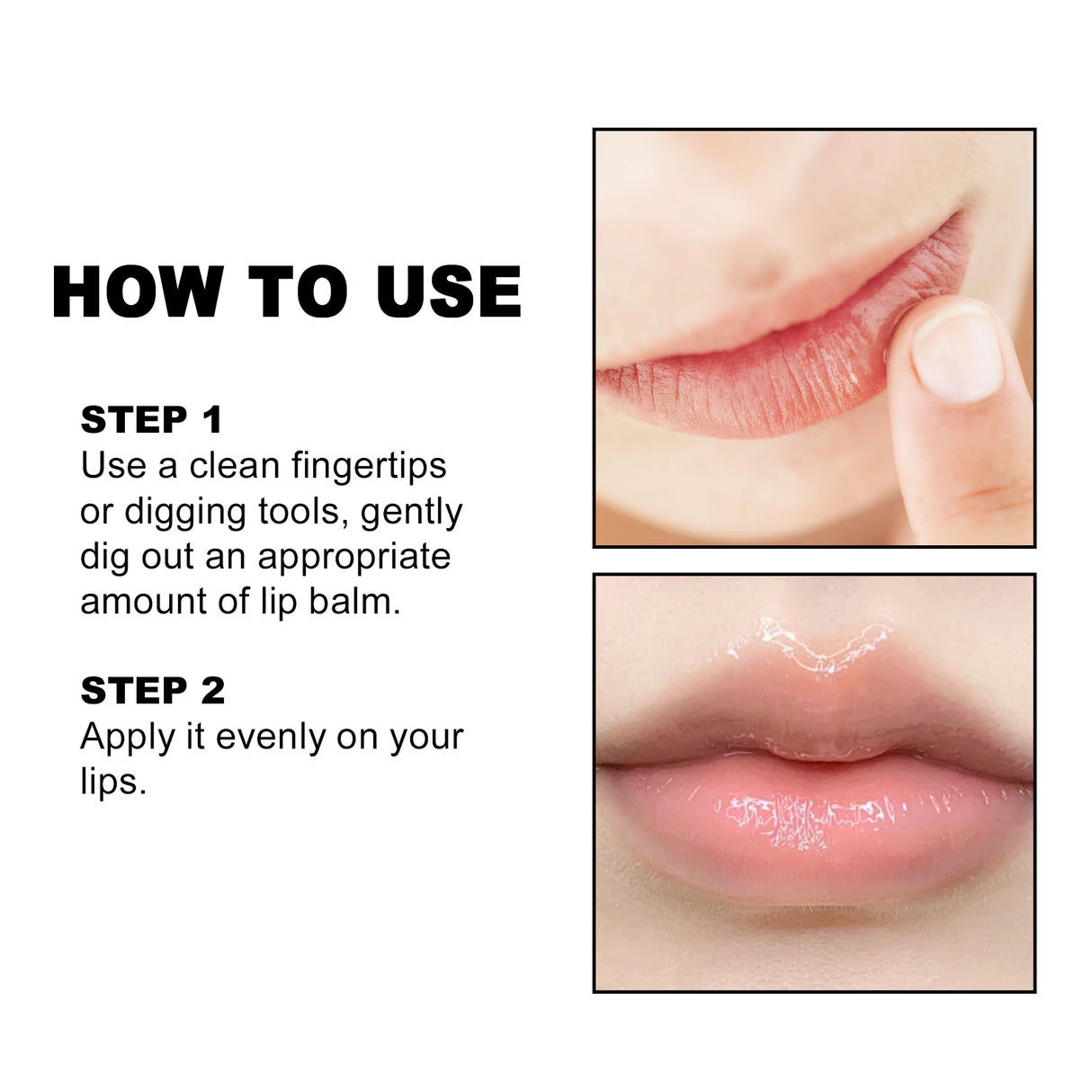 HOW TO USE

STEP 1
Use a clean fingertips or digging tools, gently dig out an appropriate amount of lip balm.

STEP 2
Apply it evenly on your lips.