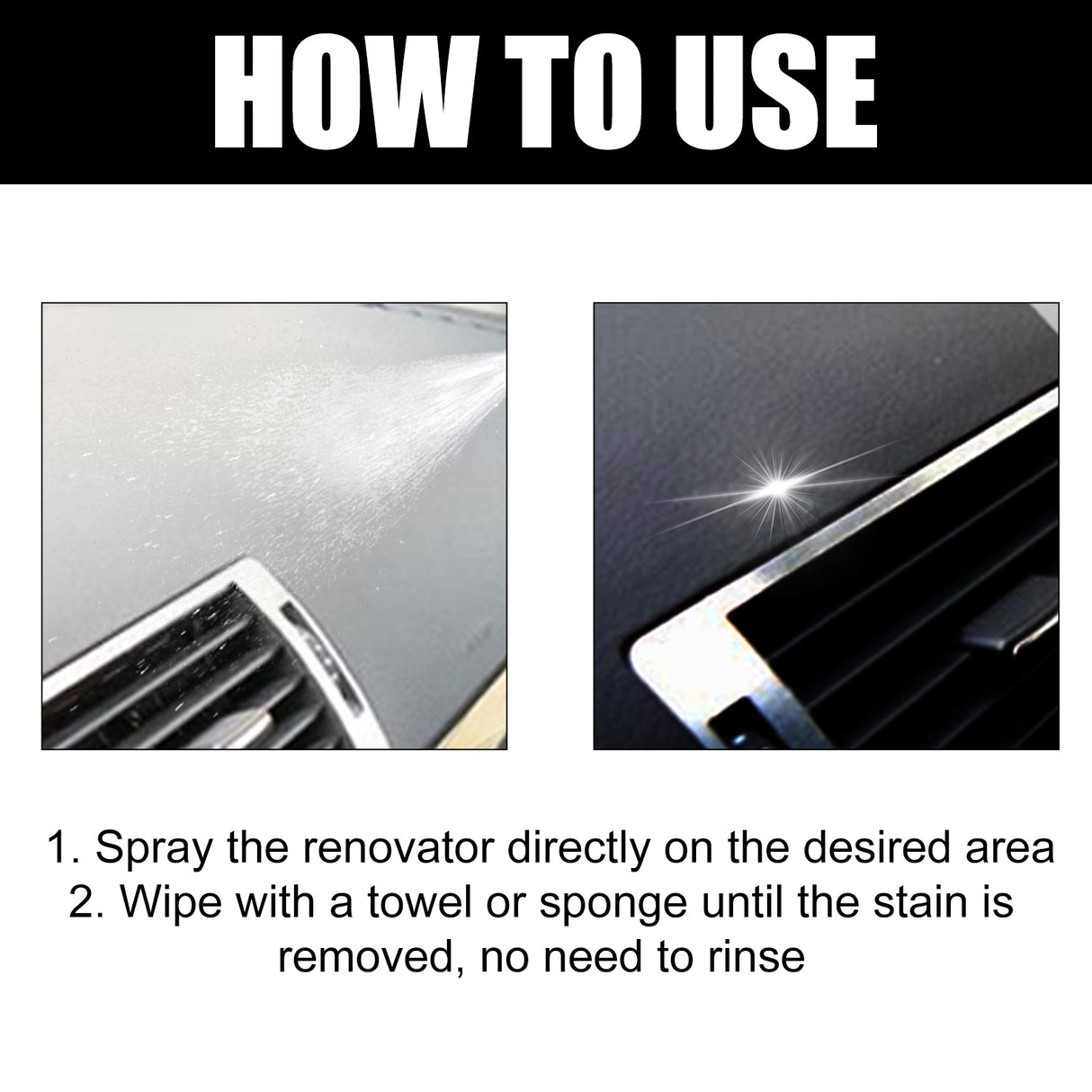 HOW TO USE

1. Spray the renovator directly on the desired area
2. Wipe with a towel or sponge until the stain is removed, no need to rinse