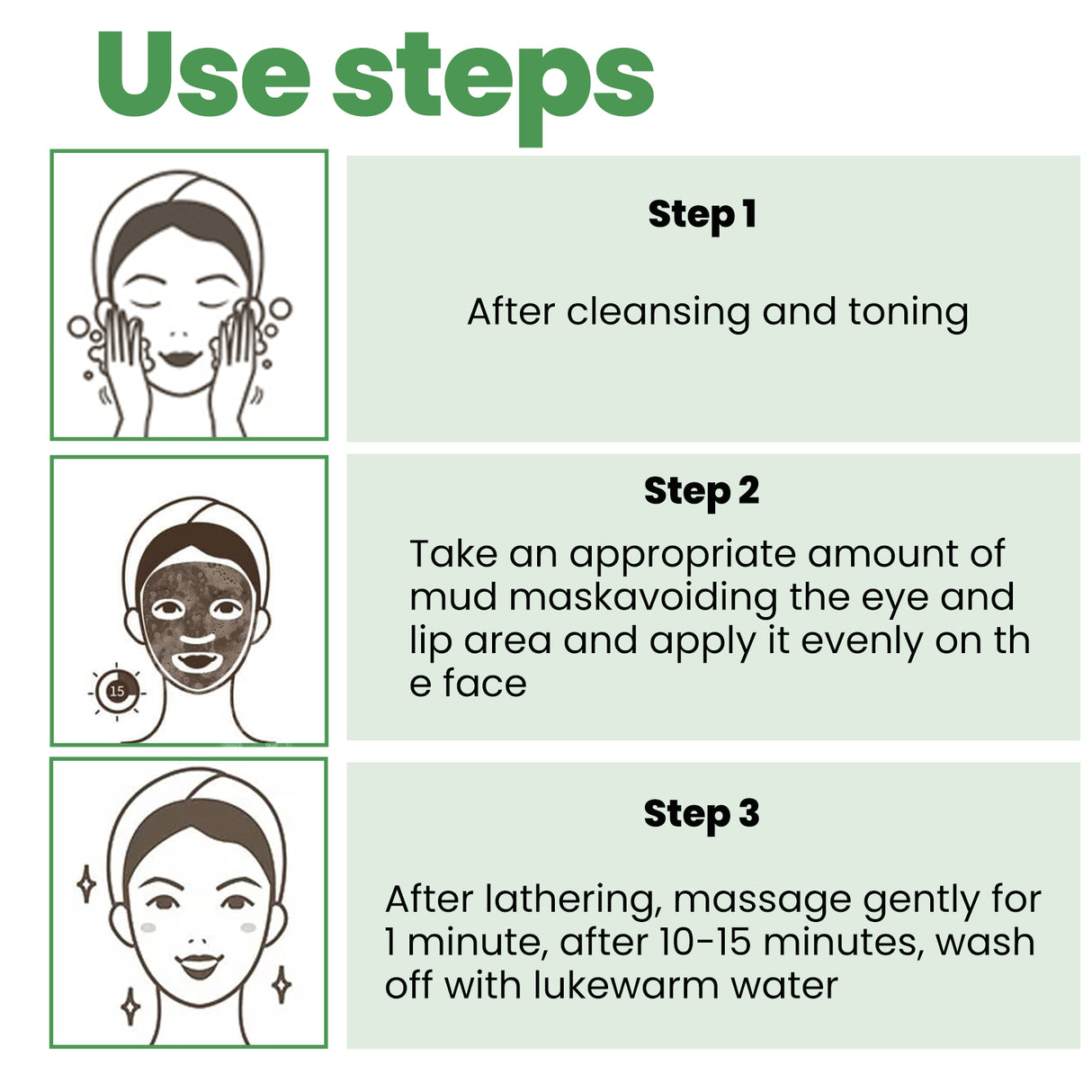 Use steps

Step 1

After cleansing and toning

15

Step 2

Take an appropriate amount of mud maskavoiding the eye and lip area and apply it evenly on th e face

Step 3

After lathering, massage gently for 1 minute, after 10-15 minutes, wash off with lukewarm water