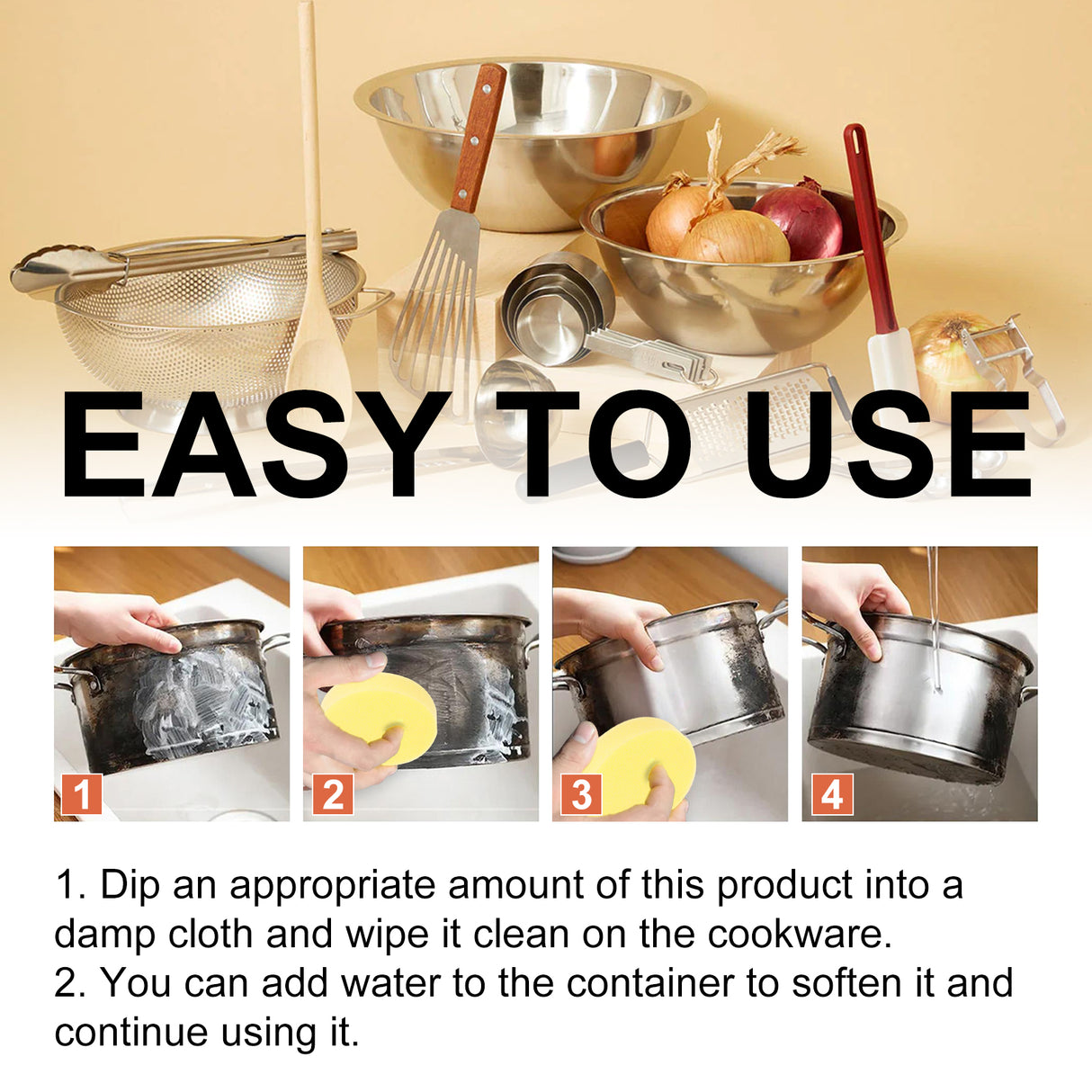 EASY TO USE

1

2

3

4

1. Dip an appropriate amount of this product into a damp cloth and wipe it clean on the cookware.
2. You can add water to the container to soften it and continue using it.