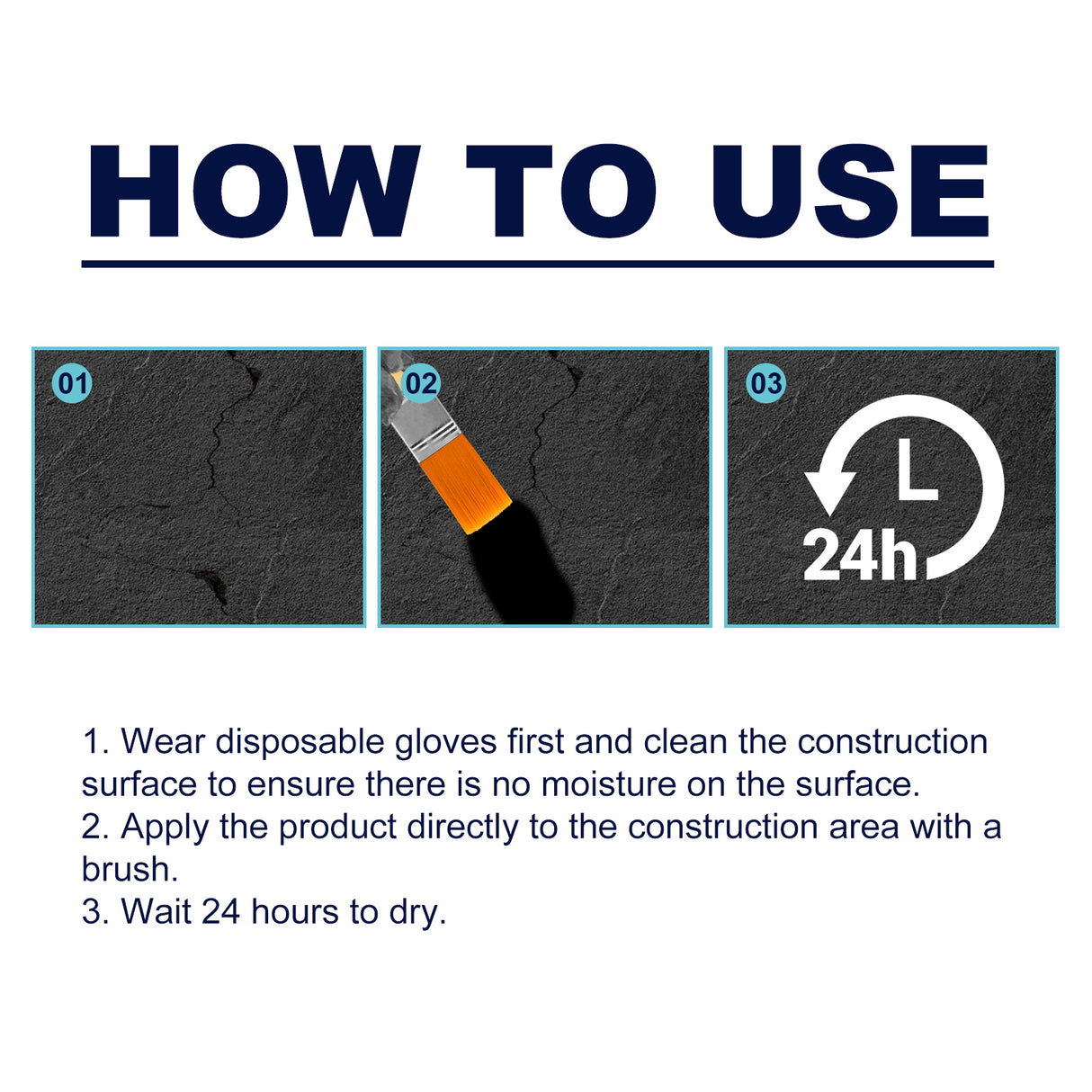 HOW TO USE

01

02

03

24h

1. Wear disposable gloves first and clean the construction surface to ensure there is no moisture on the surface.
2. Apply the product directly to the construction area with a brush.
3. Wait 24 hours to dry.