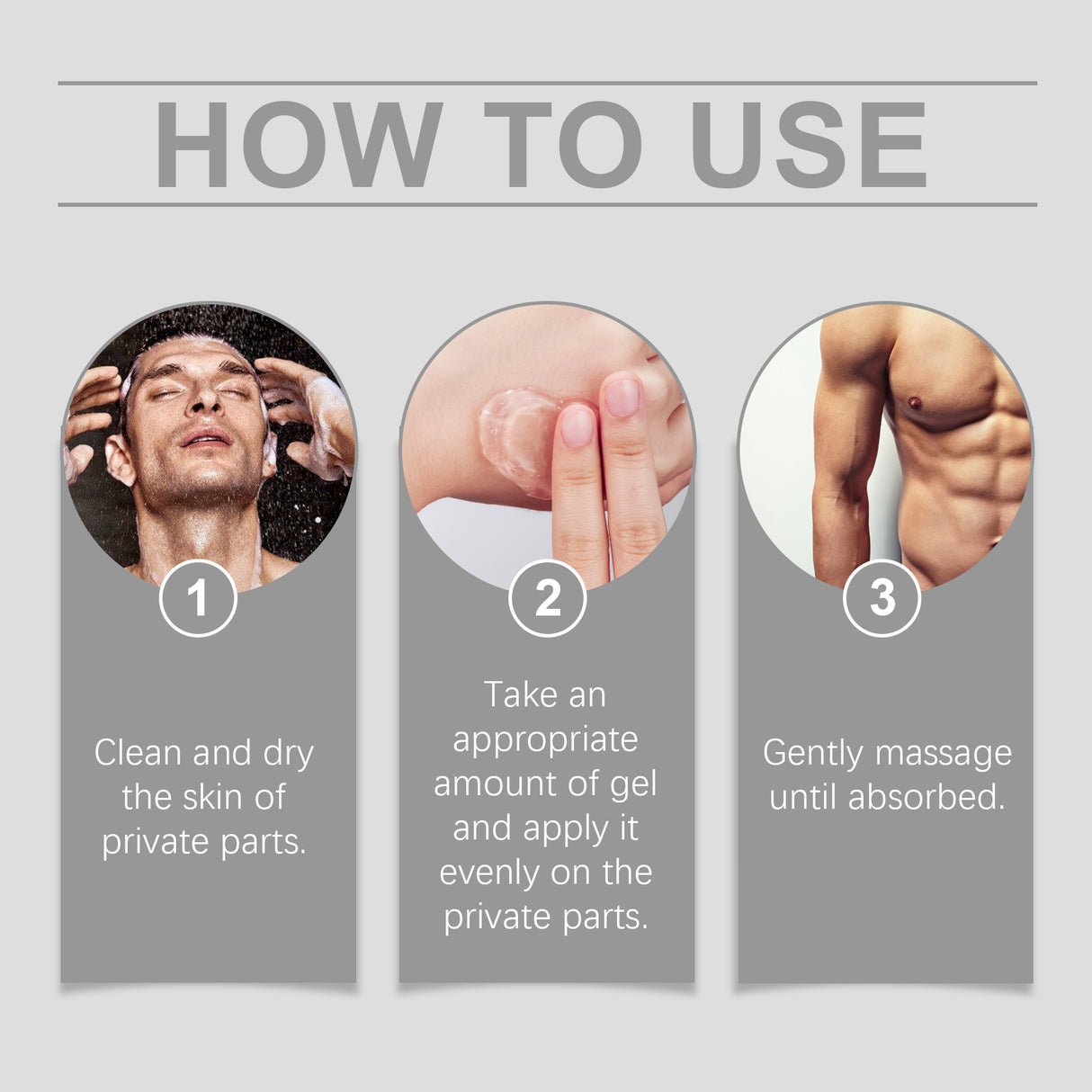 HOW TO USE

1

Clean and dry the skin of private parts.

2

Take an appropriate amount of gel and apply it evenly on the private parts.

3

Gently massage until absorbed.