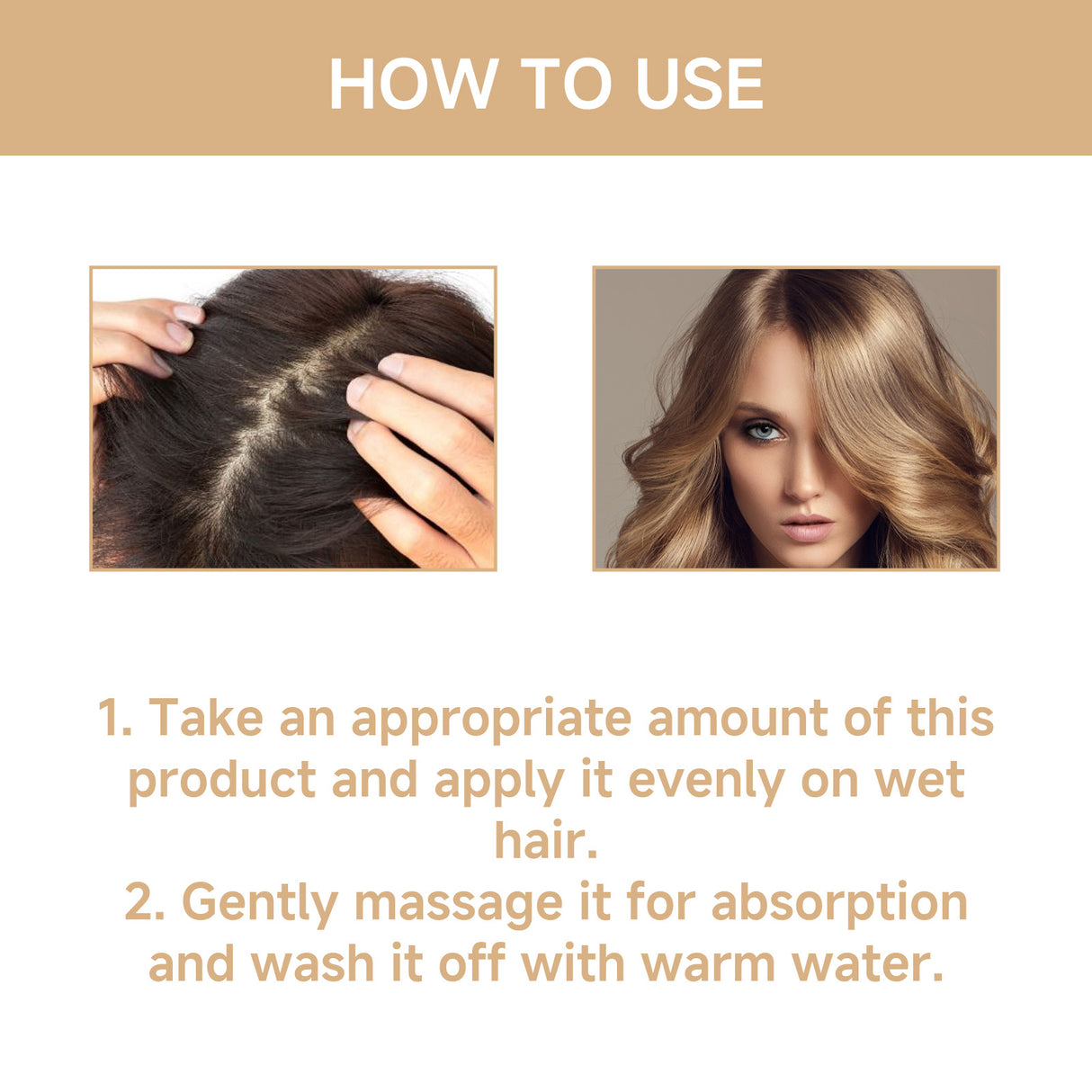 HOW TO USE

1. Take an appropriate amount of this product and apply it evenly on wet hair.
2. Gently massage it for absorption and wash it off with warm water.