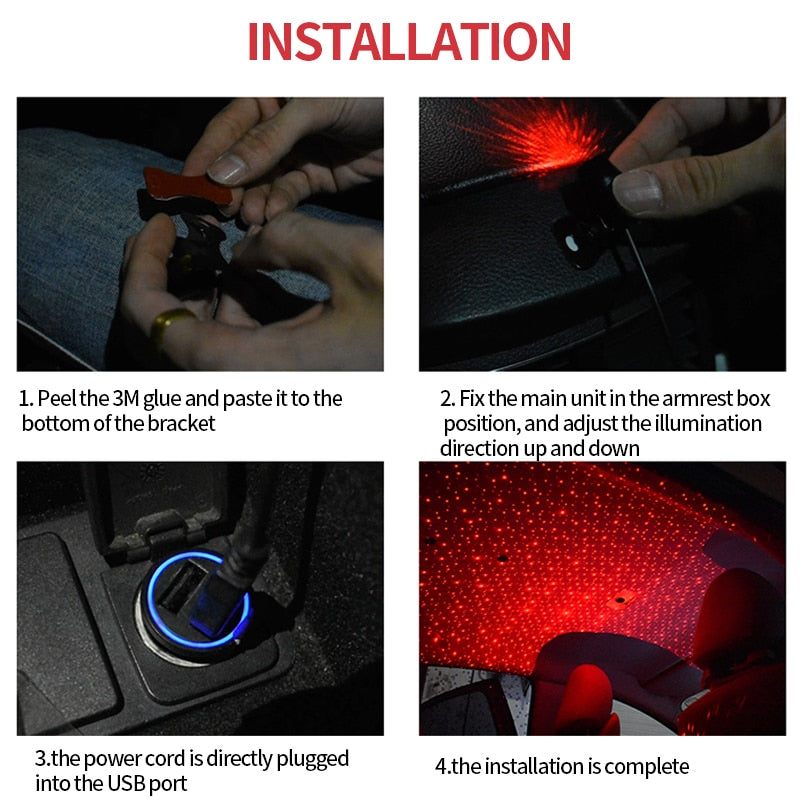 INSTALLATION

1. Peel the 3M glue and paste it to the bottom of the bracket

2. Fix the main unit in the armrest box position, and adjust the illumination direction up and down

3.the power cord is directly plugged into the USB port

4.the installation is complete