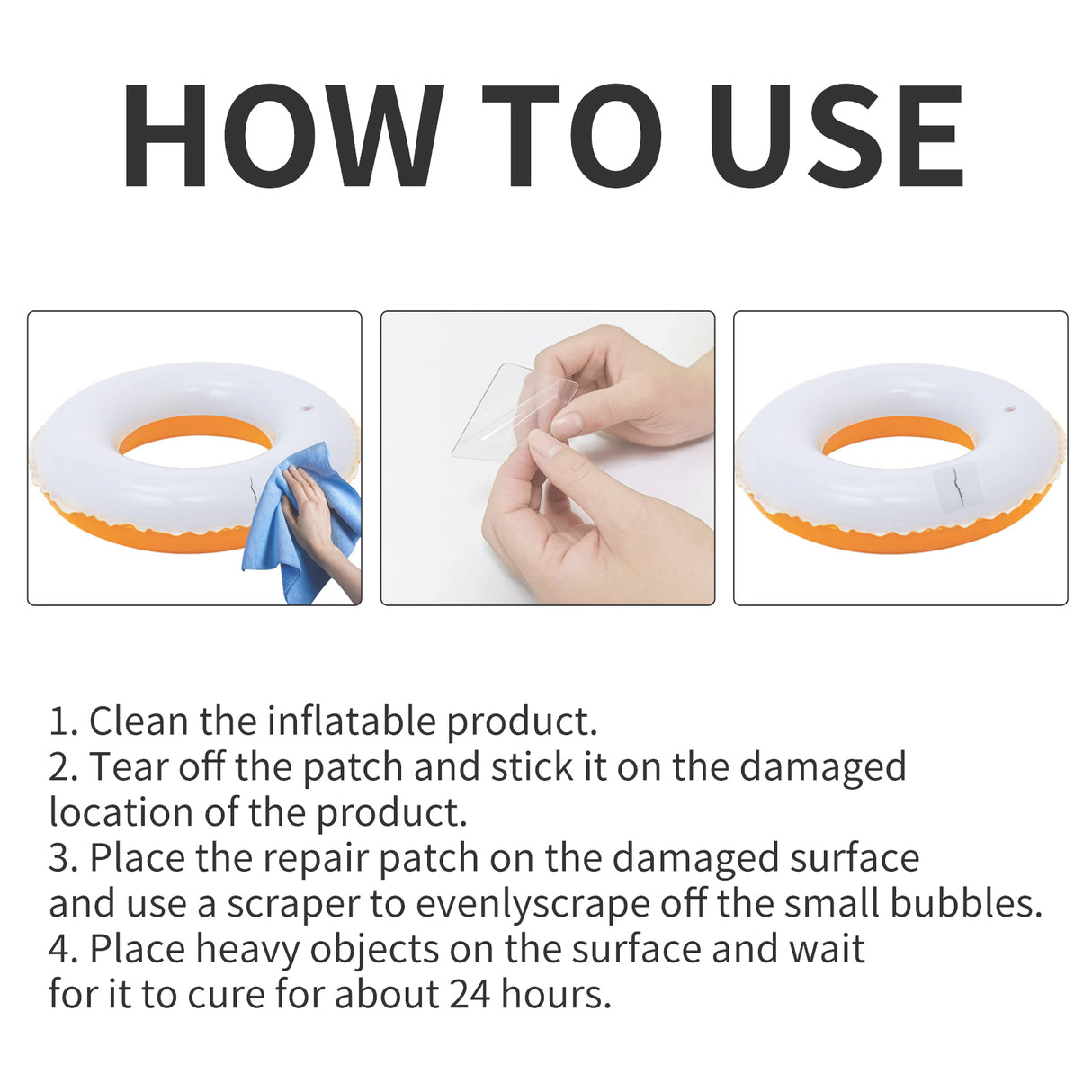 HOW TO USE

1. Clean the inflatable product.
2. Tear off the patch and stick it on the damaged location of the product.
3. Place the repair patch on the damaged surface and use a scraper to evenlyscrape off the small bubbles.
4. Place heavy objects on the surface and wait for it to cure for about 24 hours.