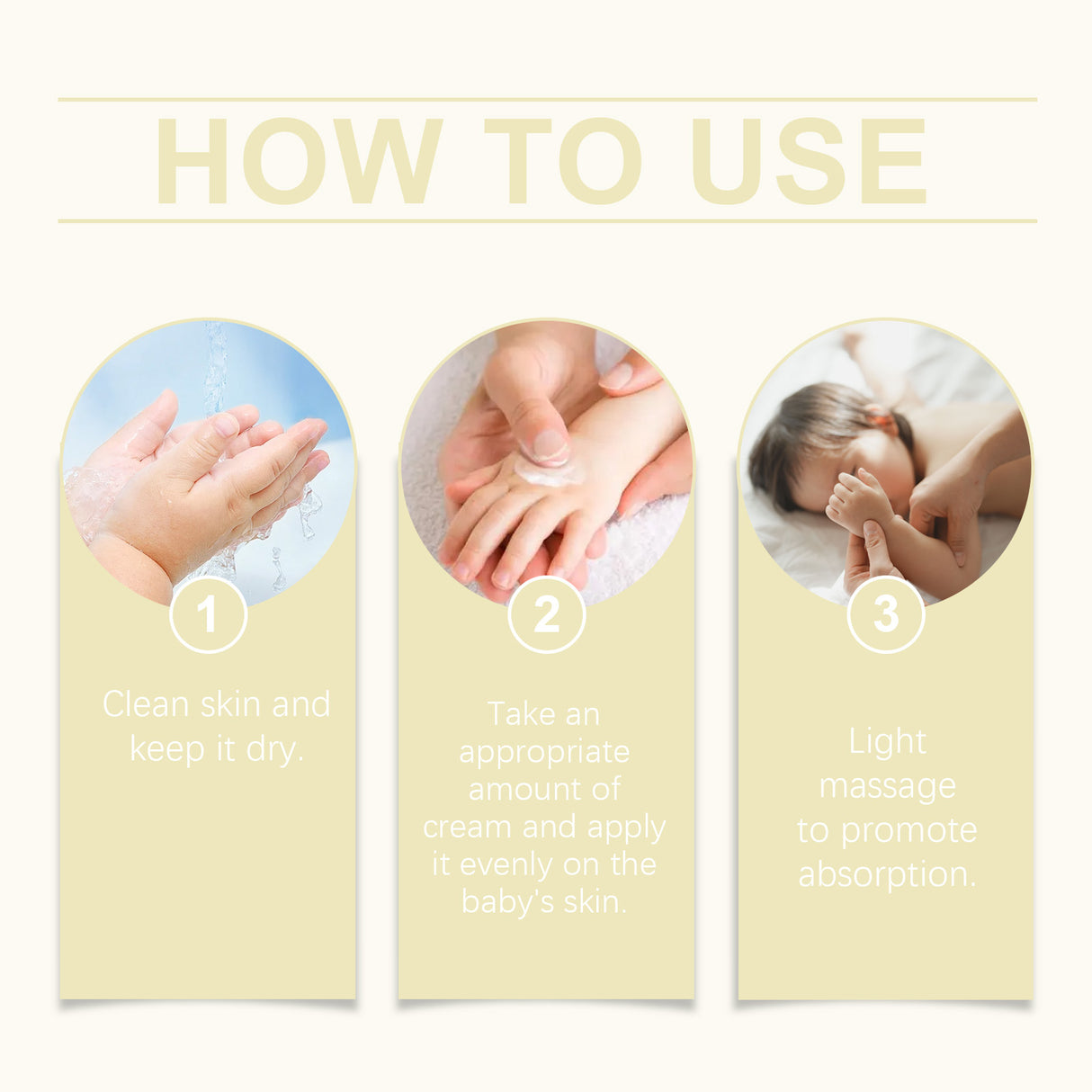 HOW TO USE

1

Clean skin and keep it dry.

2

Take an appropriate amount of cream and apply it evenly on the baby's skin.

3

Light massage to promote absorption.