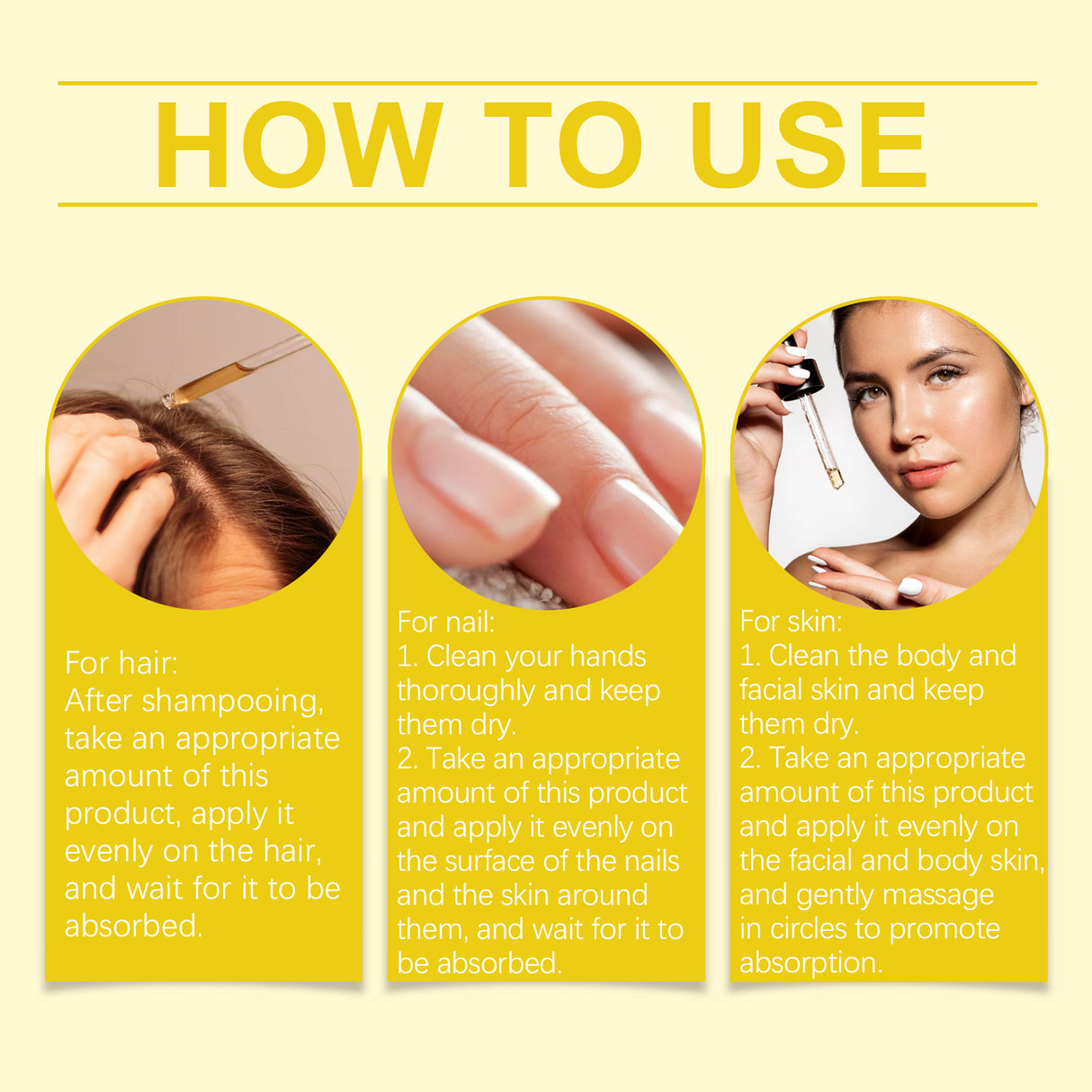 HOW TO USE

For hair:
After shampooing, take an appropriate amount of this product, apply it evenly on the hair, and wait for it to be absorbed.

For nail:
1. Clean your hands thoroughly and keep them dry.
2. Take an appropriate amount of this product and apply it evenly on the surface of the nails and the skin around them, and wait for it to be absorbed.

For skin:
1. Clean the body and facial skin and keep them dry.
2. Take an appropriate amount of this product and apply it evenly on the facial and body skin, and gently massage in circles to promote absorption.