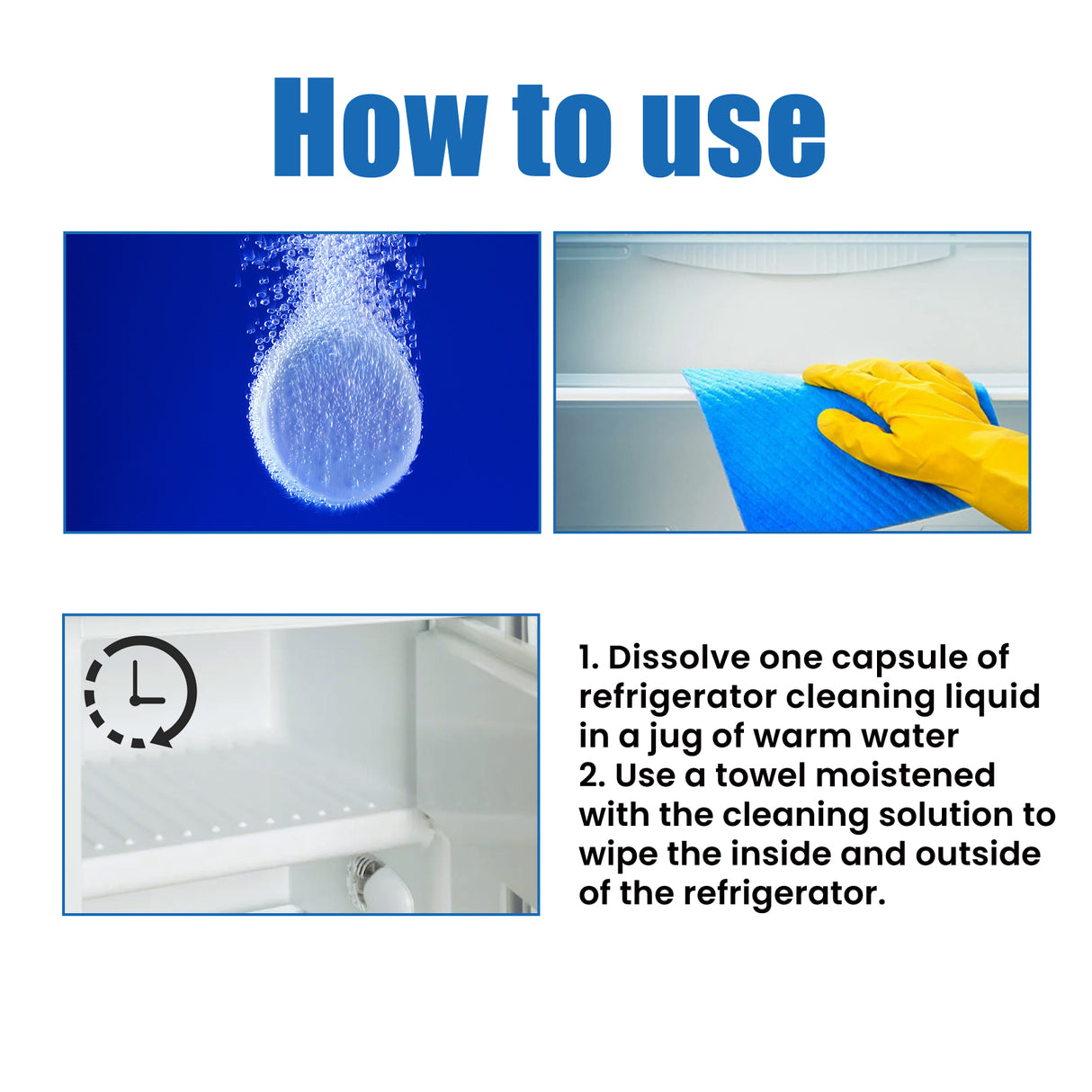 How to use

1. Dissolve one capsule of refrigerator cleaning liquid in a jug of warm water
2. Use a towel moistened with the cleaning solution to wipe the inside and outside of the refrigerator.