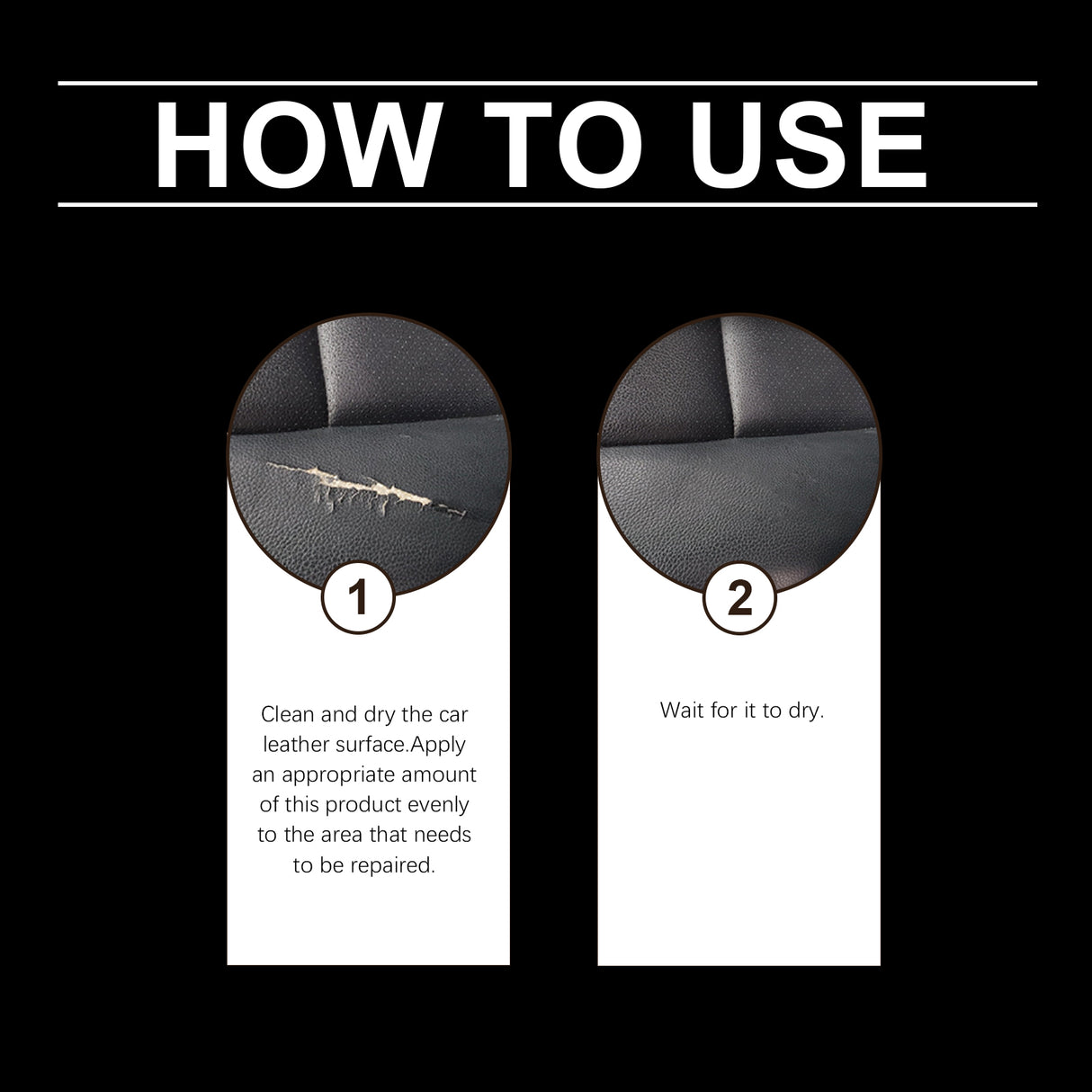 HOW TO USE

1

Clean and dry the car leather surface.Apply an appropriate amount of this product evenly to the area that needs to be repaired.

2

Wait for it to dry.