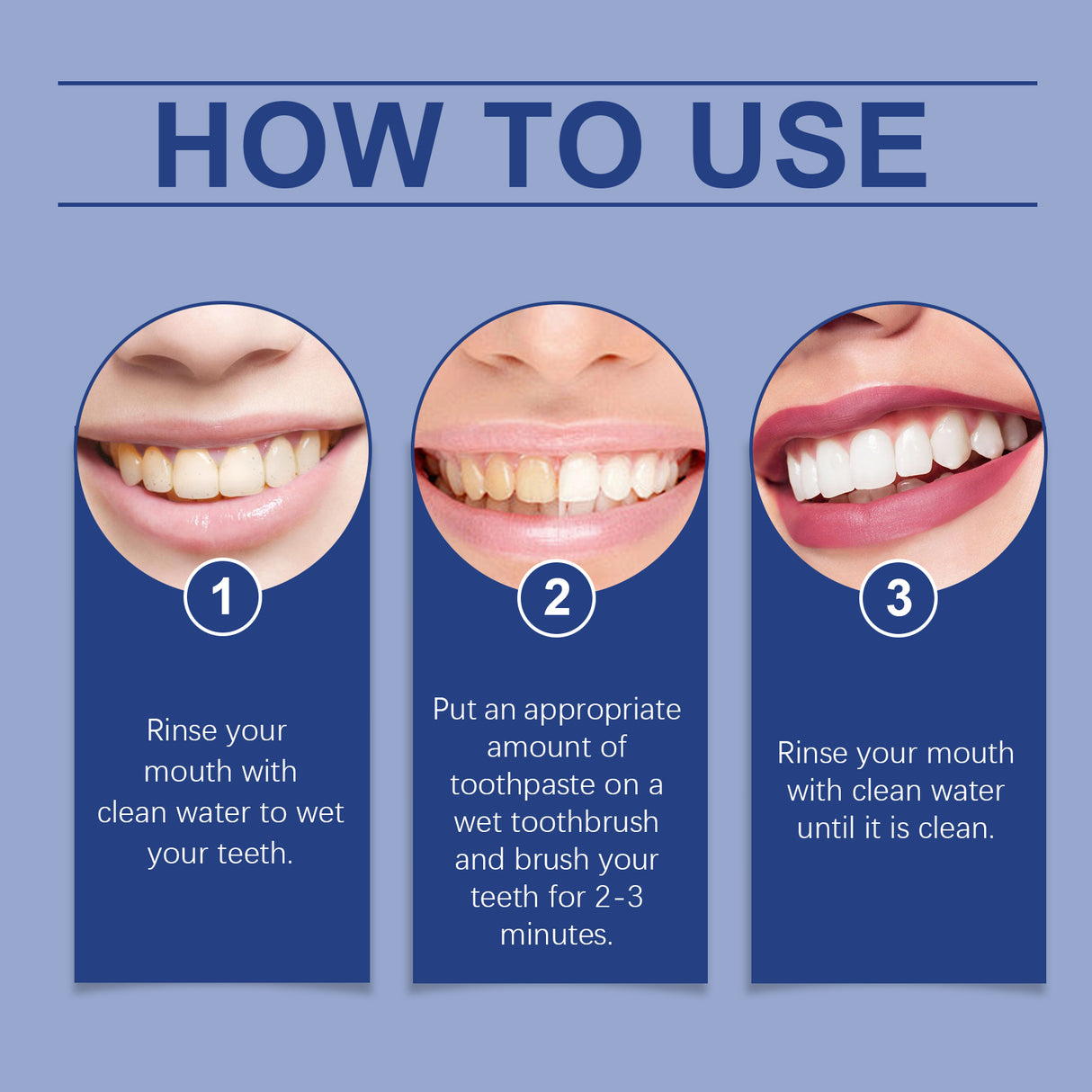 HOW TO USE

1

Rinse your mouth with clean water to wet your teeth.

2

Put an appropriate amount of toothpaste on a wet toothbrush and brush your teeth for 2-3 minutes.

3

Rinse your mouth with clean water until it is clean.