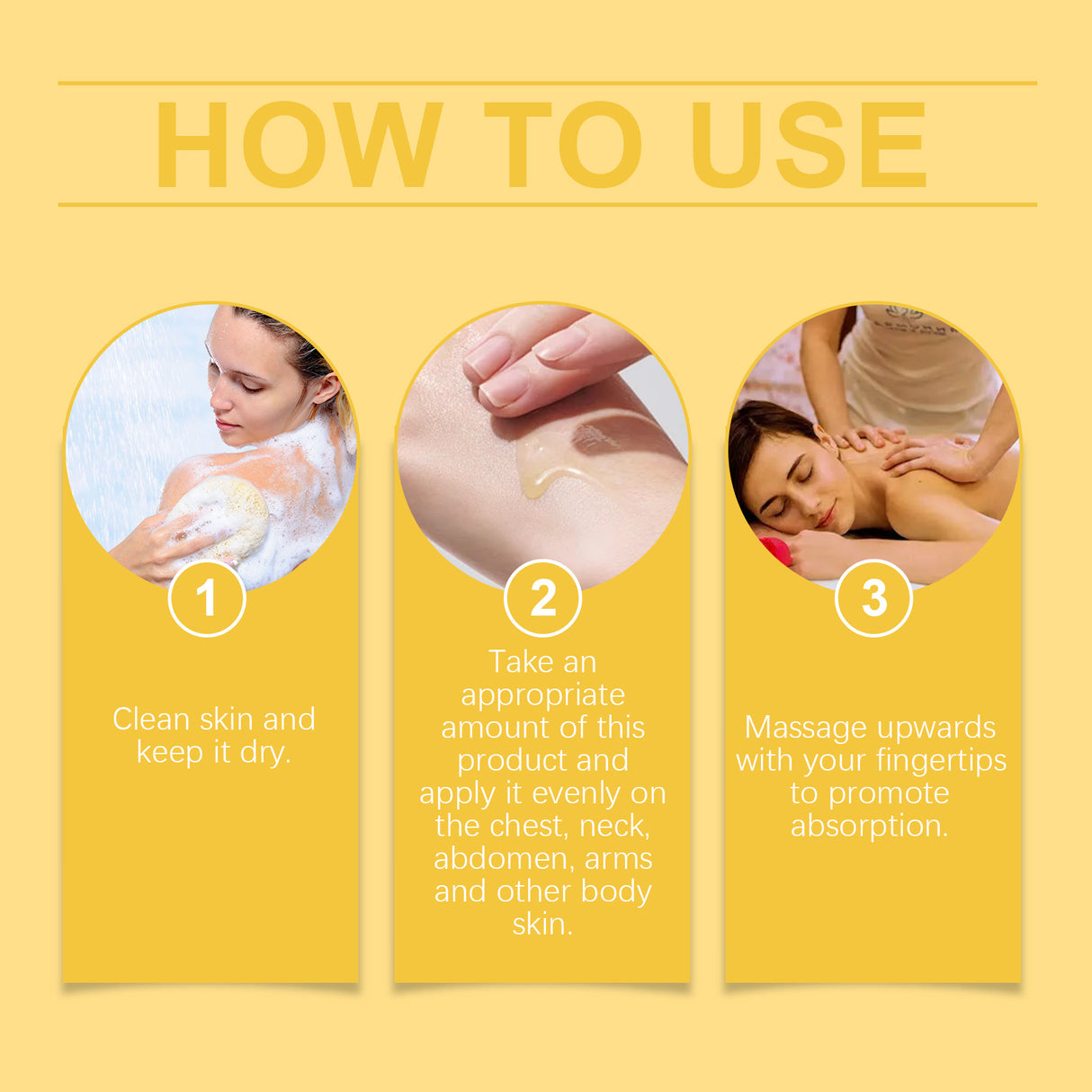 HOW TO USE

1

Clean skin and keep it dry.

2

Take an appropriate amount of this product and apply it evenly on the chest, neck, abdomen, arms and other body skin.

3

Massage upwards with your fingertips to promote absorption.