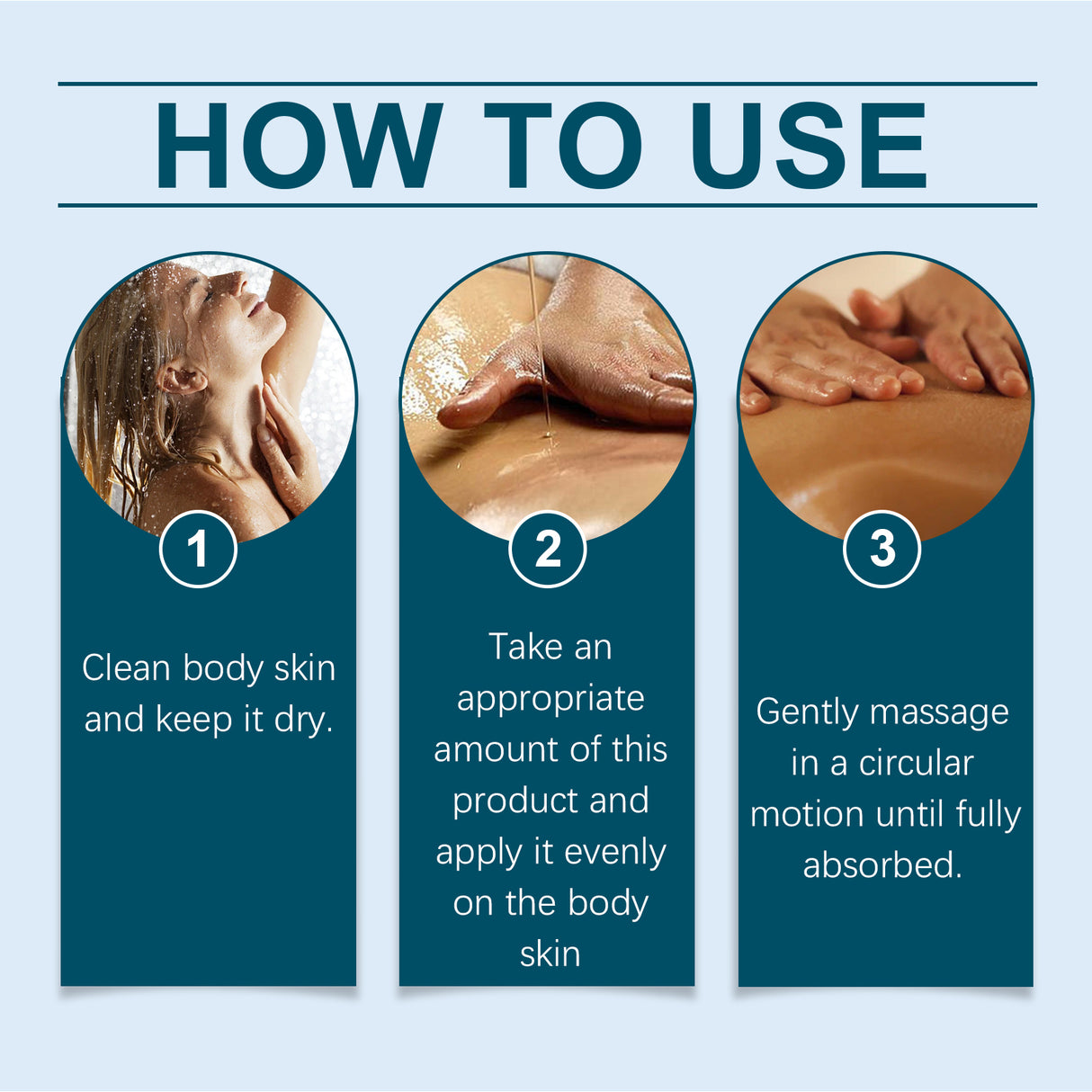 HOW TO USE

1

Clean body skin and keep it dry.

2

Take an appropriate amount of this product and apply it evenly on the body skin

3

Gently massage in a circular motion until fully absorbed.