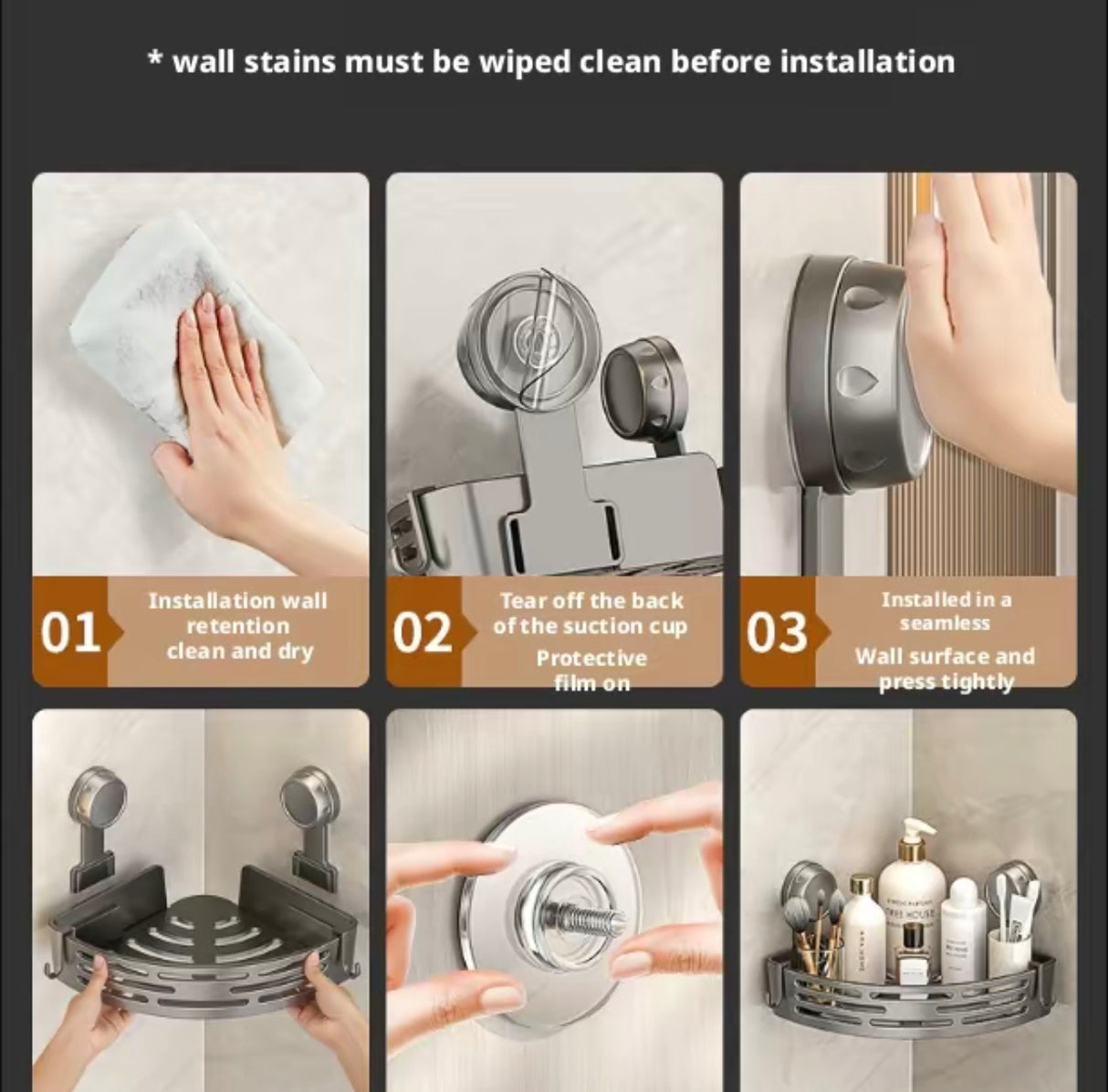 * wall stains must be wiped clean before installation

01 Installation wall retention clean and dry

02 Tear off the back of the suction cup

Protective film on

03 Installed in a seamless

Wall surface and press tightly