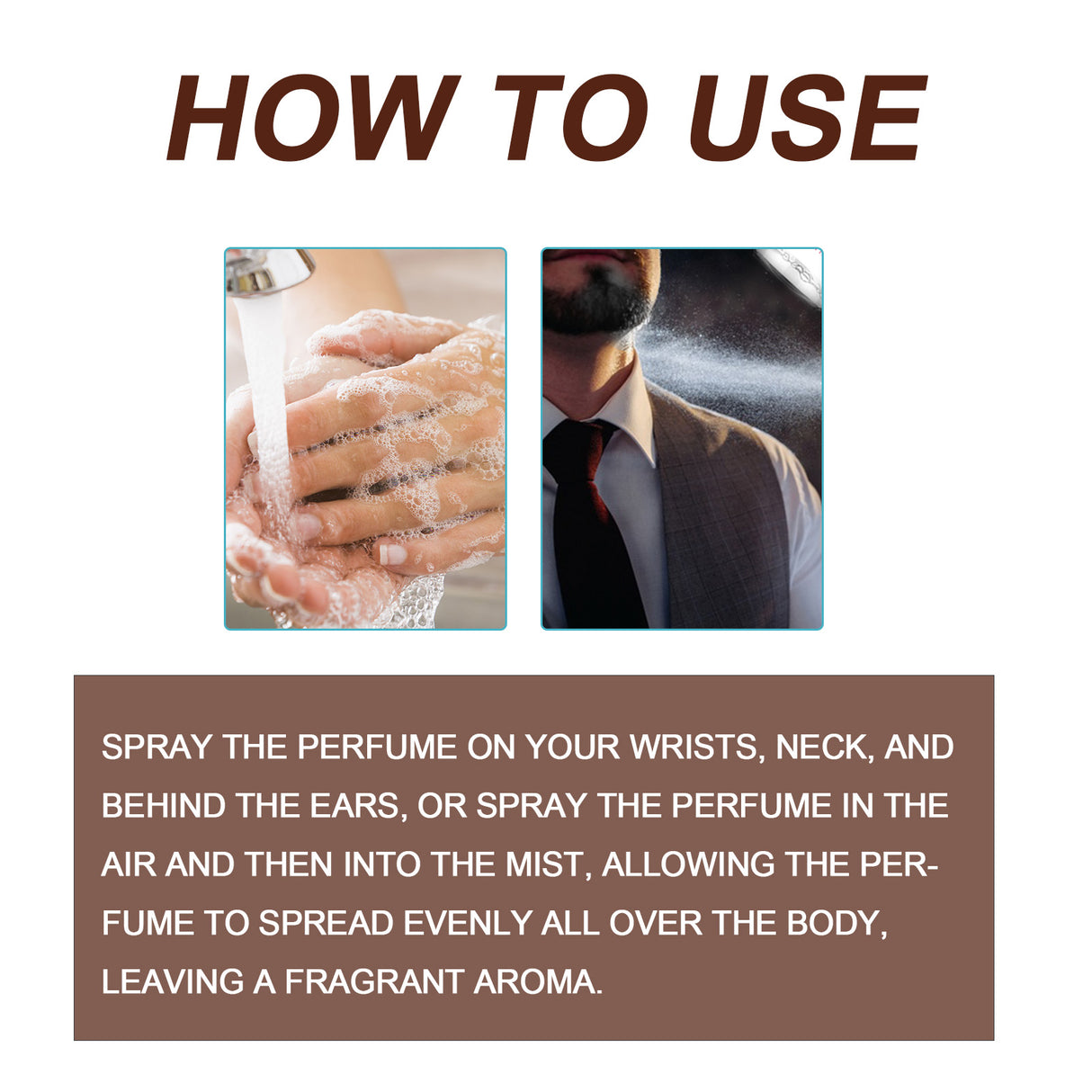 HOW TO USE

SPRAY THE PERFUME ON YOUR WRISTS, NECK, AND BEHIND THE EARS, OR SPRAY THE PERFUME IN THE AIR AND THEN INTO THE MIST, ALLOWING THE PERFUME TO SPREAD EVENLY ALL OVER THE BODY, LEAVING A FRAGRANT AROMA.