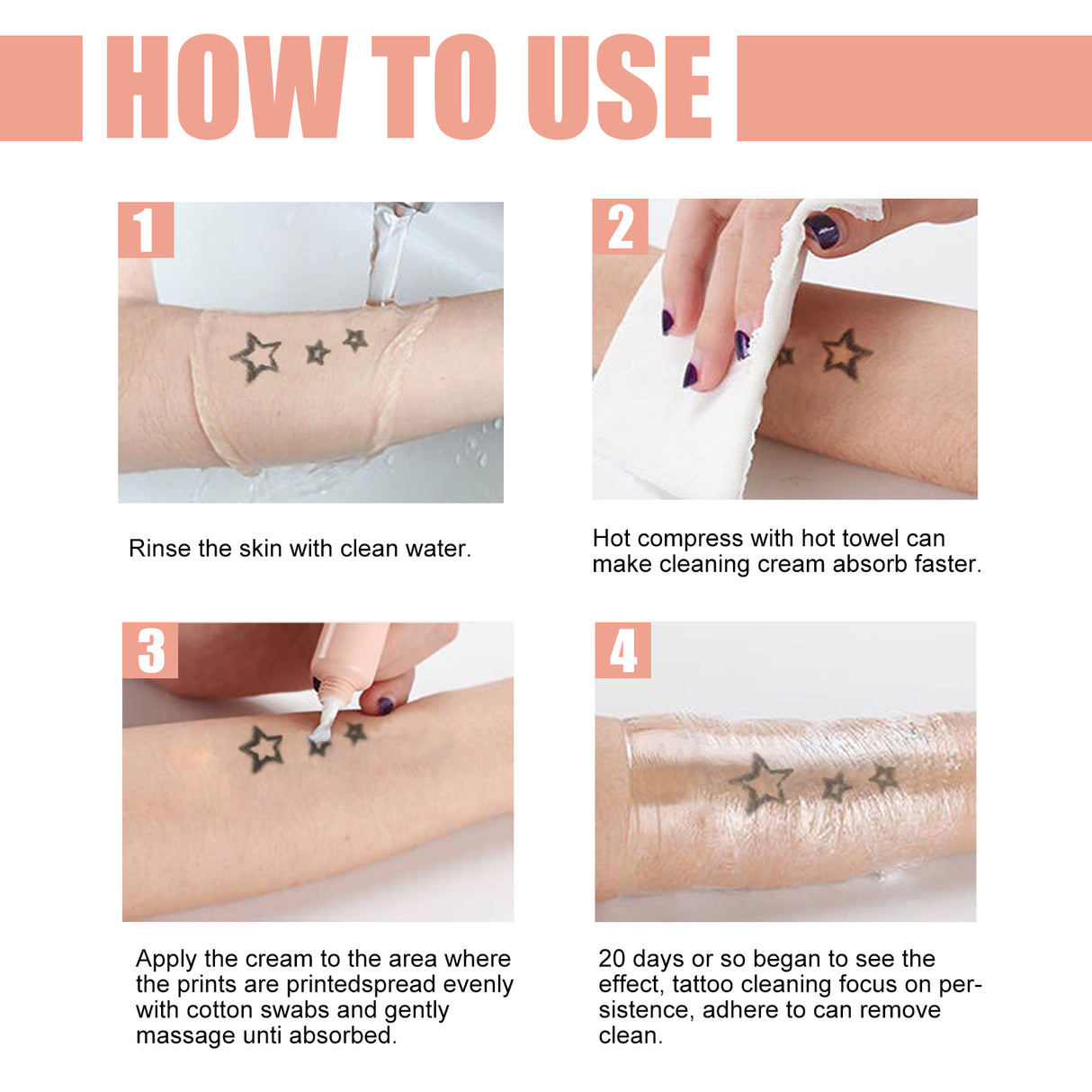 HOW TO USE

1

Rinse the skin with clean water.

2

Hot compress with hot towel can make cleaning cream absorb faster.

3

Apply the cream to the area where the prints are printedspread evenly with cotton swabs and gently massage unti absorbed.

4

20 days or so began to see the effect, tattoo cleaning focus on persistence, adhere to can remove clean.