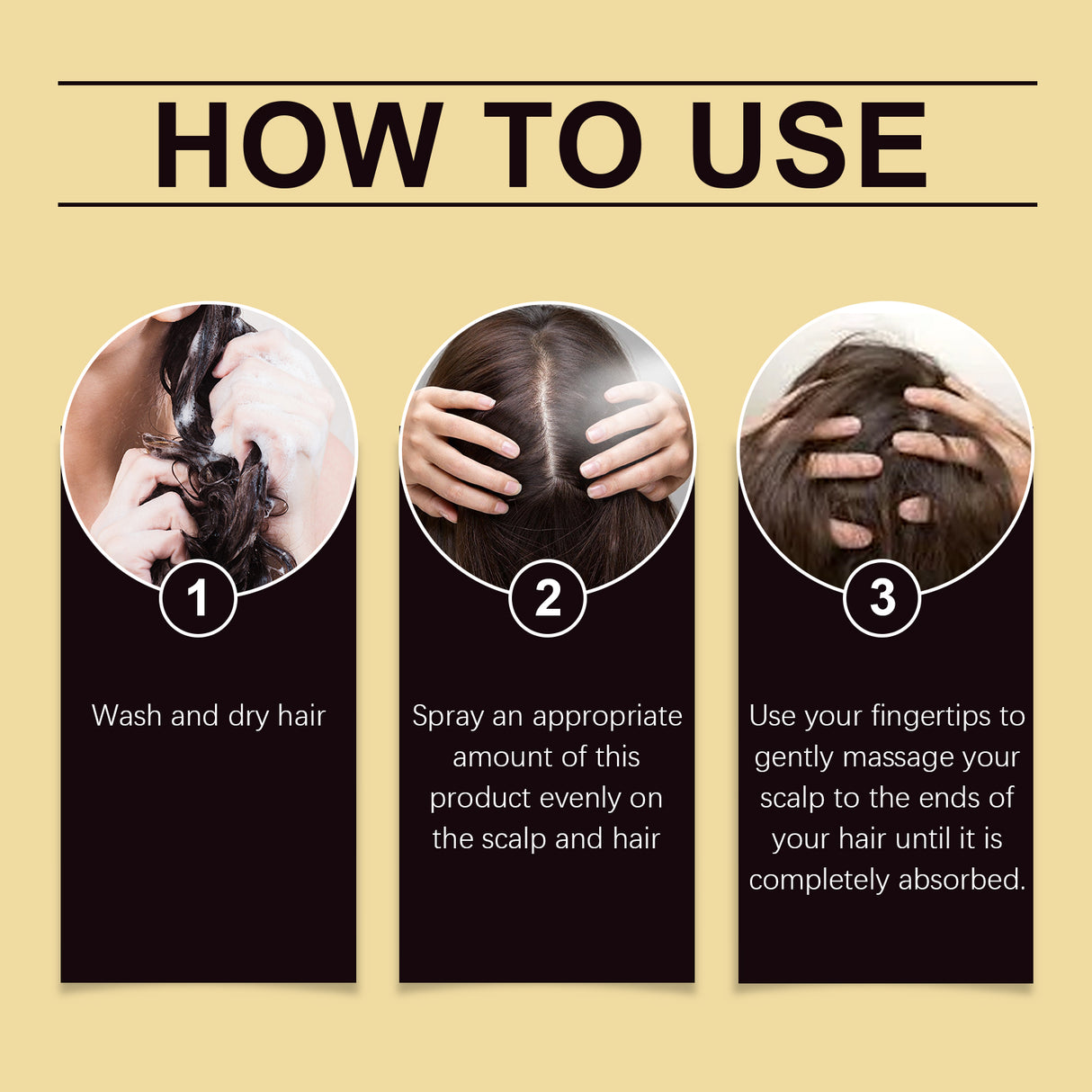 HOW TO USE

1

Wash and dry hair

2

Spray an appropriate amount of this product evenly on the scalp and hair

3

Use your fingertips to gently massage your scalp to the ends of your hair until it is completely absorbed.