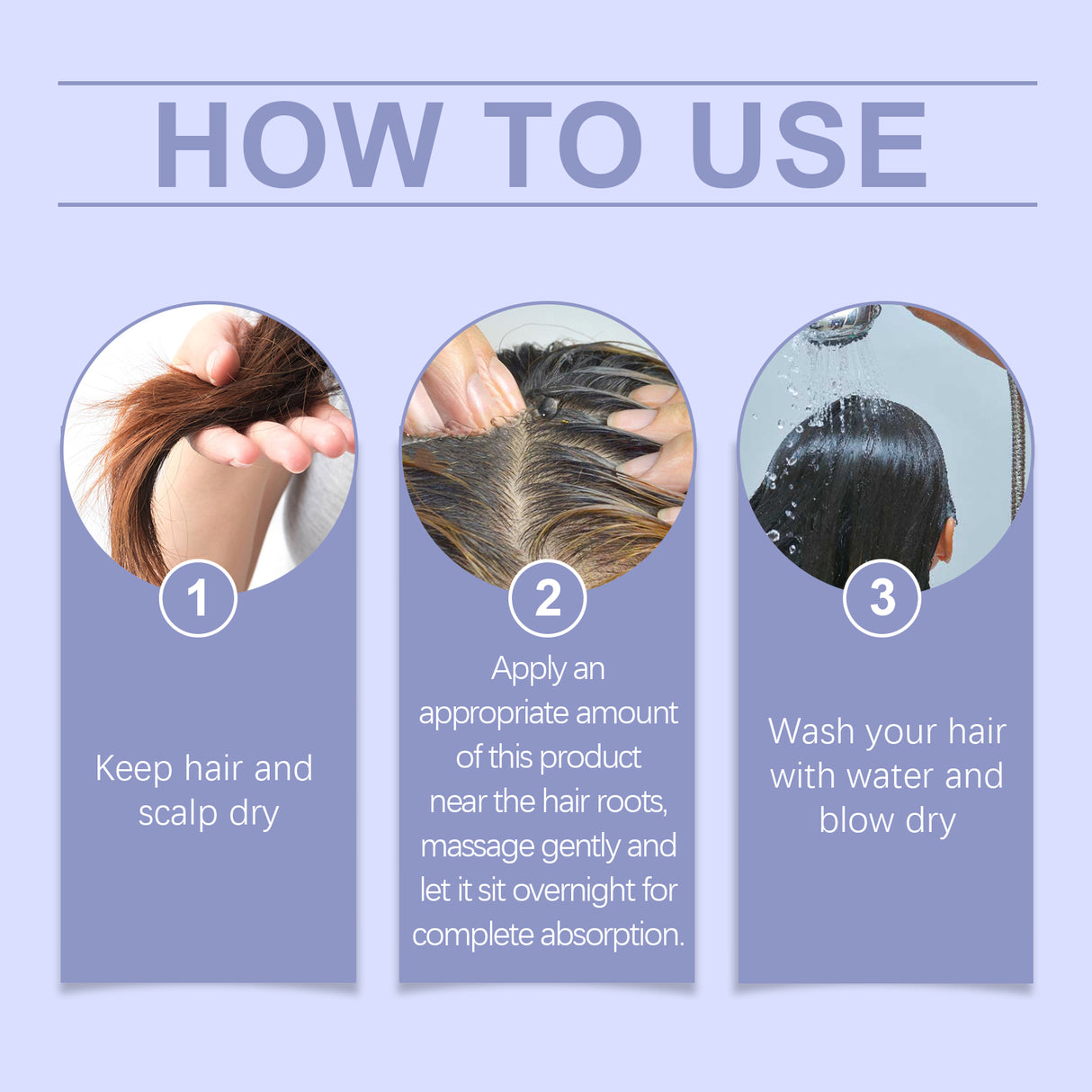 HOW TO USE

1

Keep hair and scalp dry

2

Apply an appropriate amount of this product near the hair roots, massage gently and let it sit overnight for complete absorption.

3

Wash your hair with water and blow dry