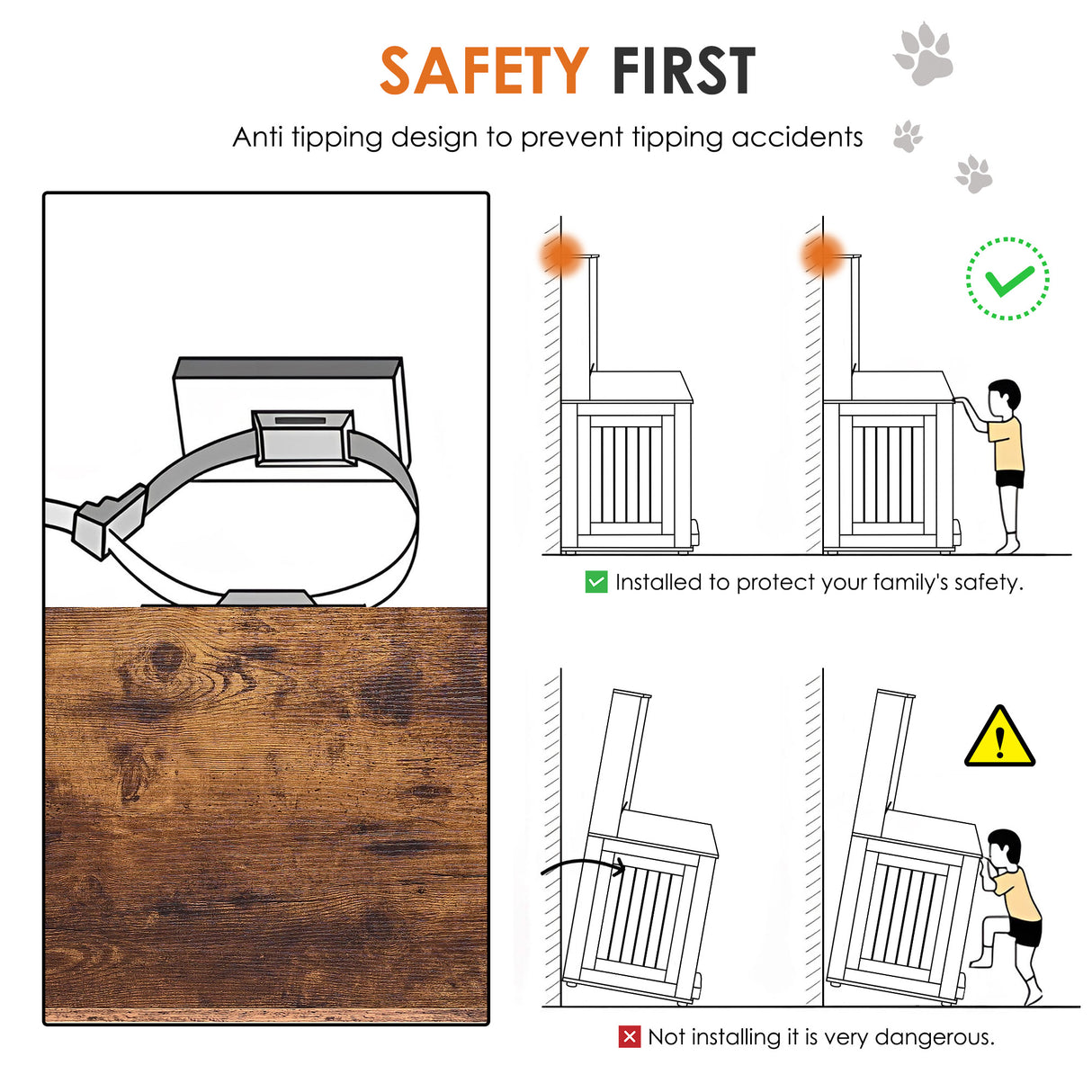 SAFETY FIRST

Anti tipping design to prevent tipping accidents

Installed to protect your family's safety.

Not installing it is very dangerous.