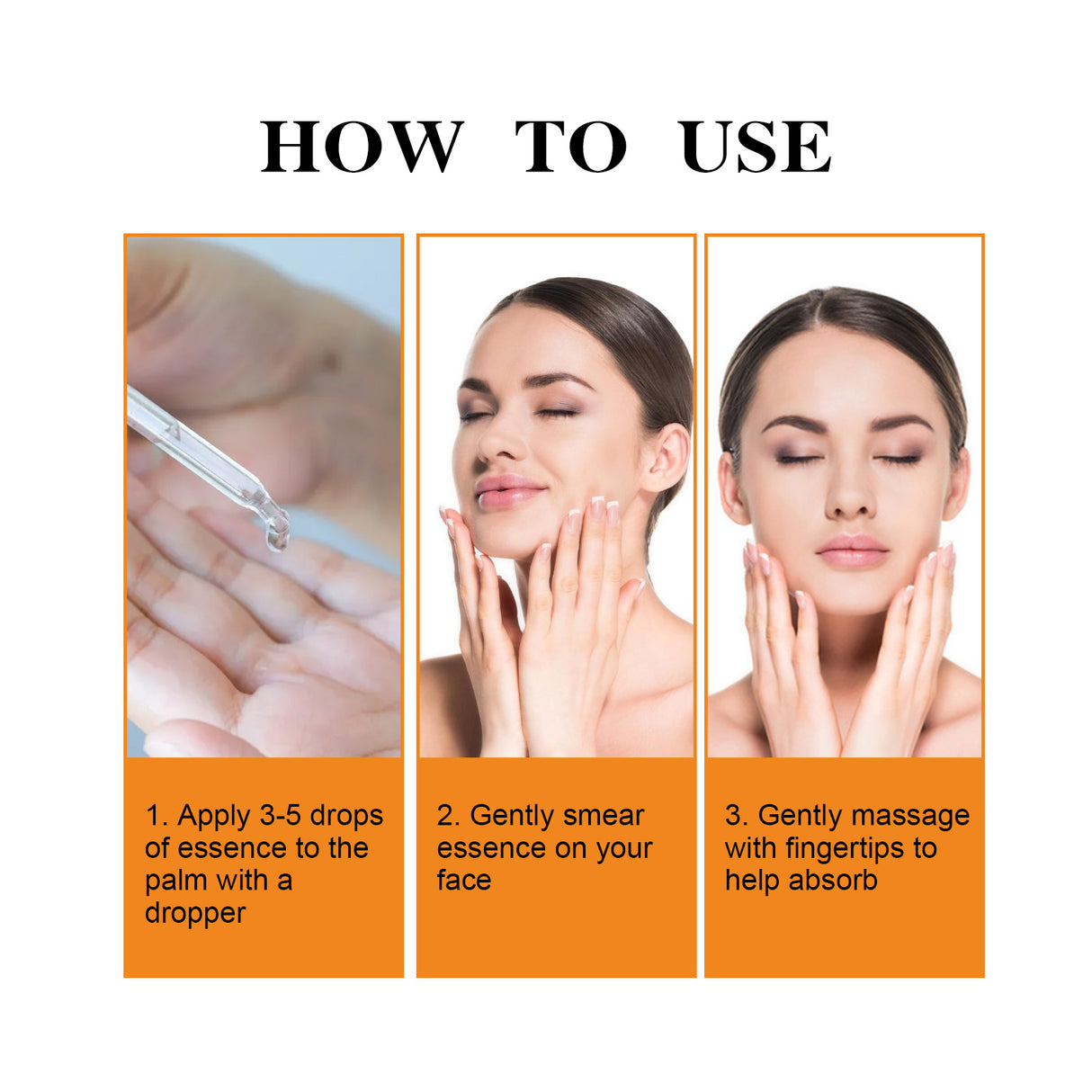 HOW TO USE

1. Apply 3-5 drops of essence to the palm with a dropper

2. Gently smear essence on your face

3. Gently massage with fingertips to help absorb