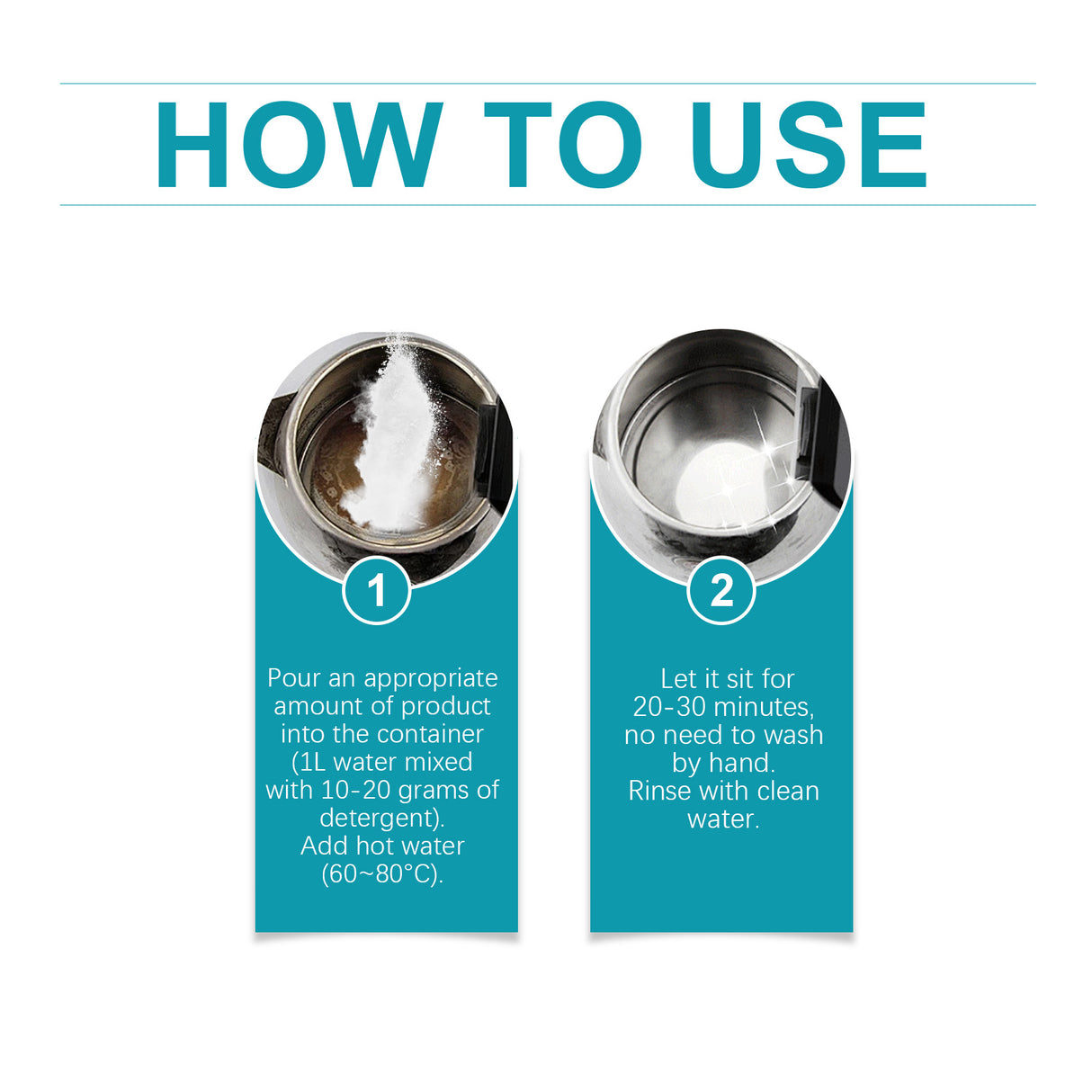 HOW TO USE

1

Pour an appropriate amount of product into the container (1L water mixed with 10-20 grams of detergent). Add hot water (60~80°C).

2

Let it sit for 20-30 minutes, no need to wash by hand. Rinse with clean water.