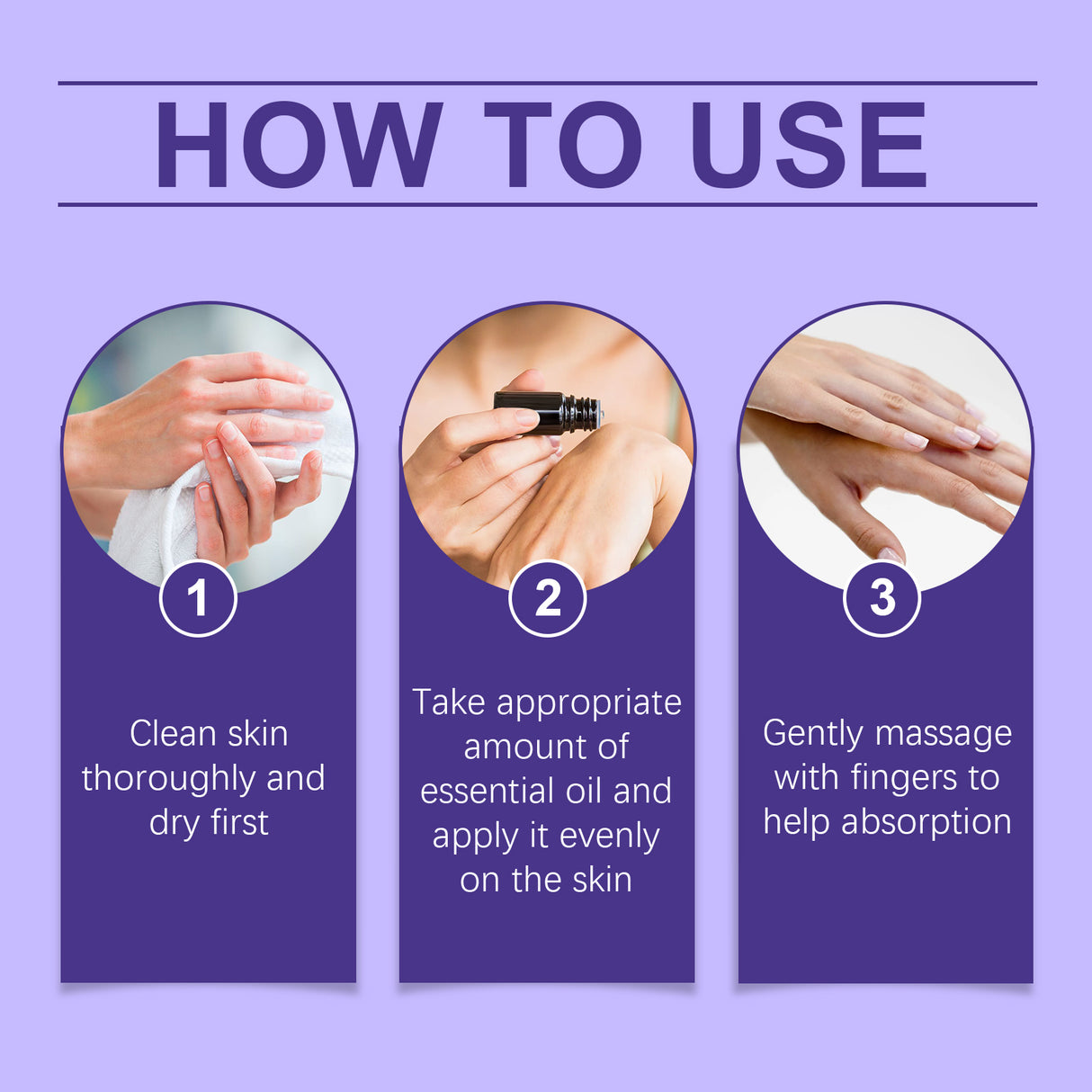 HOW TO USE

1

Clean skin thoroughly and dry first

2

Take appropriate amount of essential oil and apply it evenly on the skin

3

Gently massage with fingers to help absorption