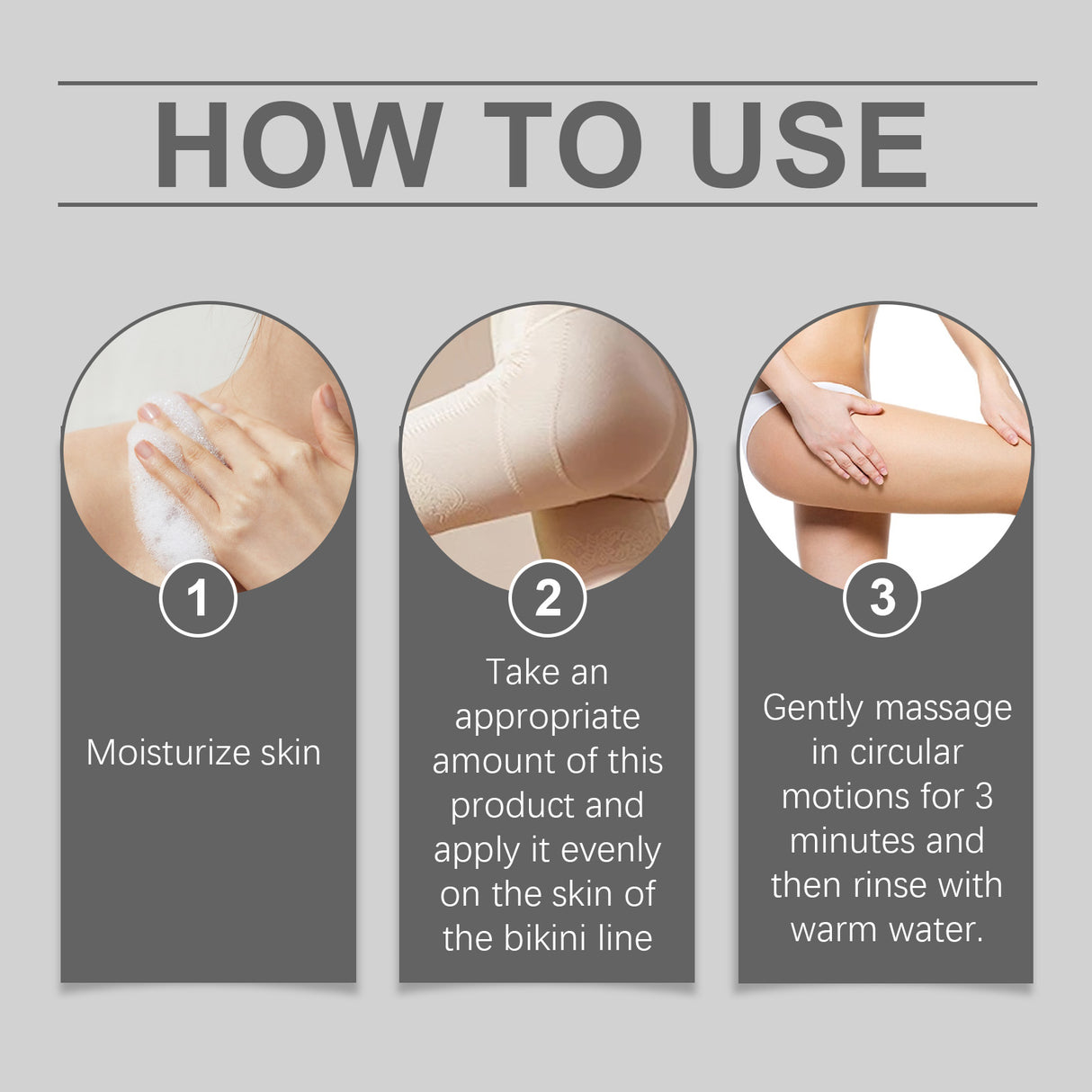 HOW TO USE

1

Moisturize skin

2

Take an appropriate amount of this product and apply it evenly on the skin of the bikini line

3

Gently massage in circular motions for 3 minutes and then rinse with warm water.