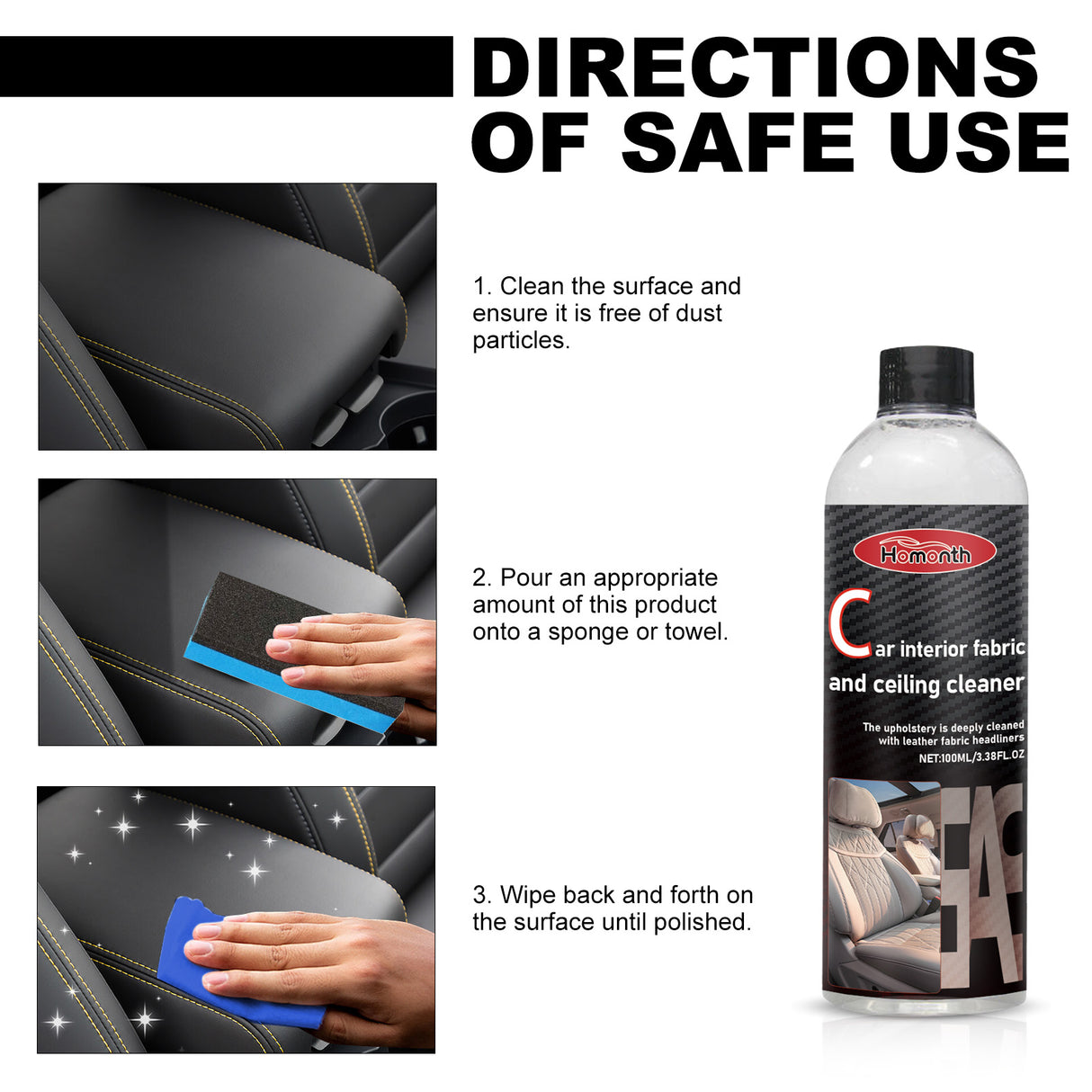 DIRECTIONS OF SAFE USE

1. Clean the surface and ensure it is free of dust particles.

2. Pour an appropriate amount of this product onto a sponge or towel.

3. Wipe back and forth on the surface until polished.

Homonth

Car interior fabric and ceiling cleaner

The upholstery is deeply cleaned with leather fabric headliners

NET:100ML/3.38FL.OZ

EAS