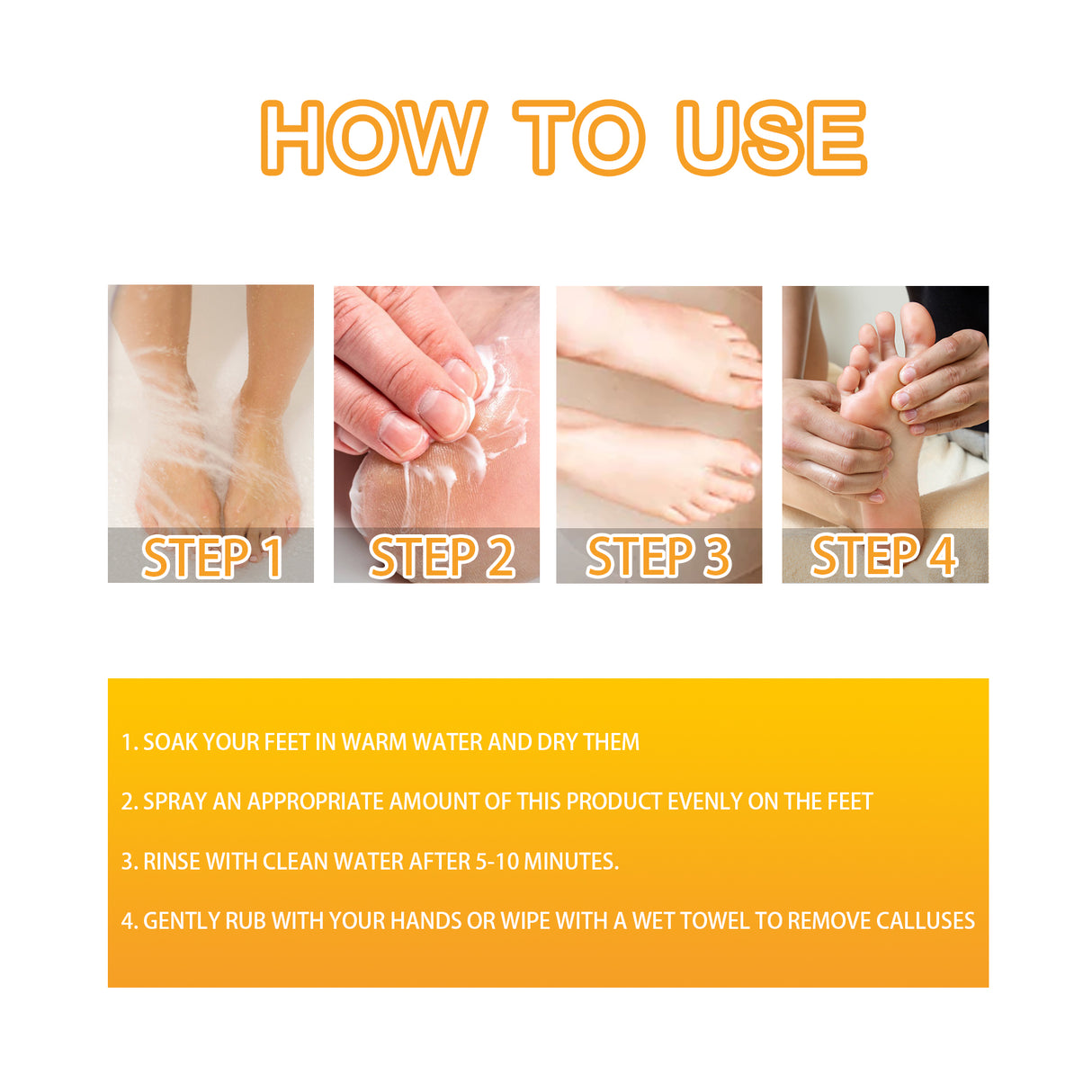 HOW TO USE

STEP 1

STEP 2

STEP 3

STEP 4

1. SOAK YOUR FEET IN WARM WATER AND DRY THEM

2. SPRAY AN APPROPRIATE AMOUNT OF THIS PRODUCT EVENLY ON THE FEET

3. RINSE WITH CLEAN WATER AFTER 5-10 MINUTES.

4. GENTLY RUB WITH YOUR HANDS OR WIPE WITH A WET TOWEL TO REMOVE CALLUSES