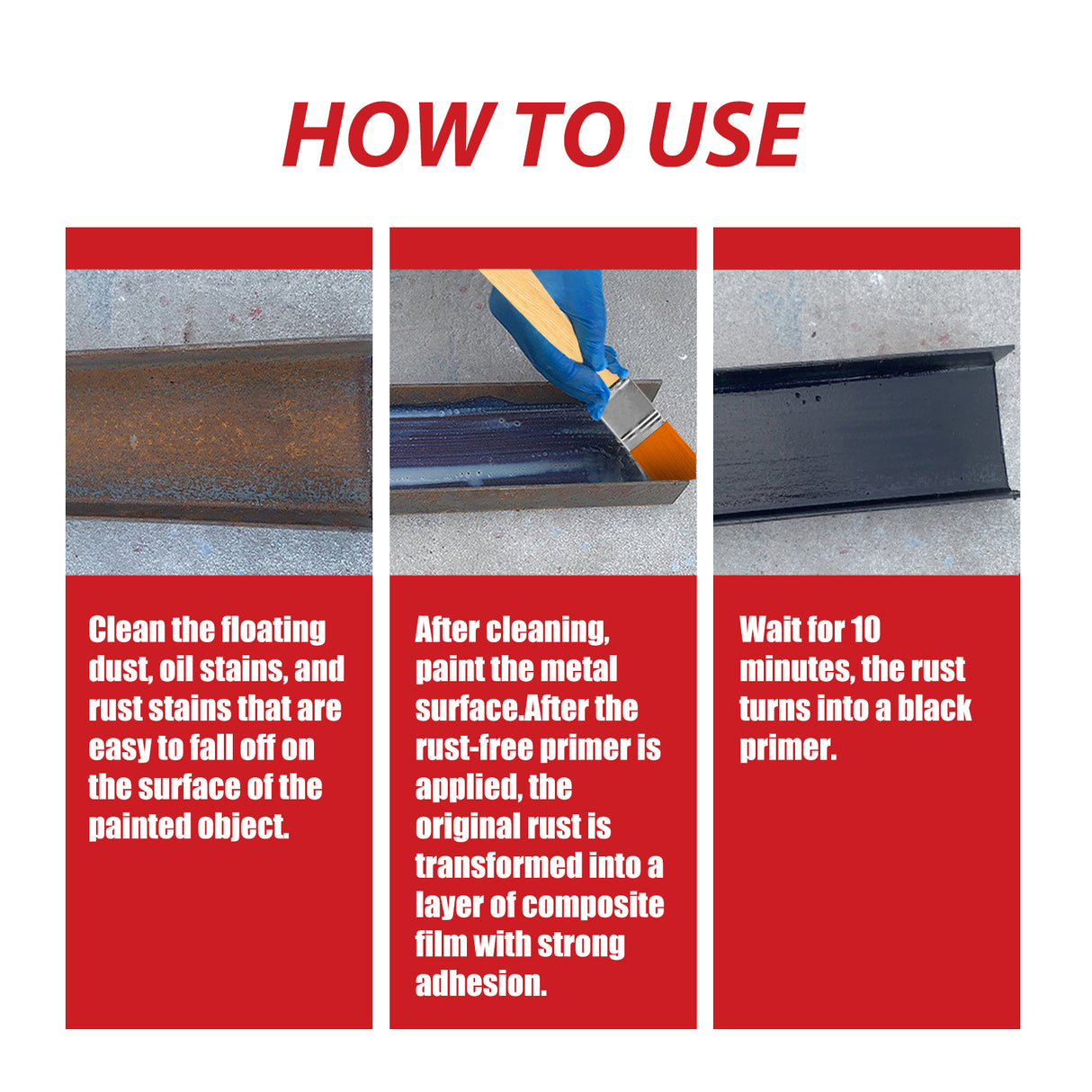 HOW TO USE

Clean the floating dust, oil stains, and rust stains that are easy to fall off on the surface of the painted object.

After cleaning, paint the metal surface.After the rust-free primer is applied, the original rust is transformed into a layer of composite film with strong adhesion.

Wait for 10 minutes, the rust turns into a black primer.