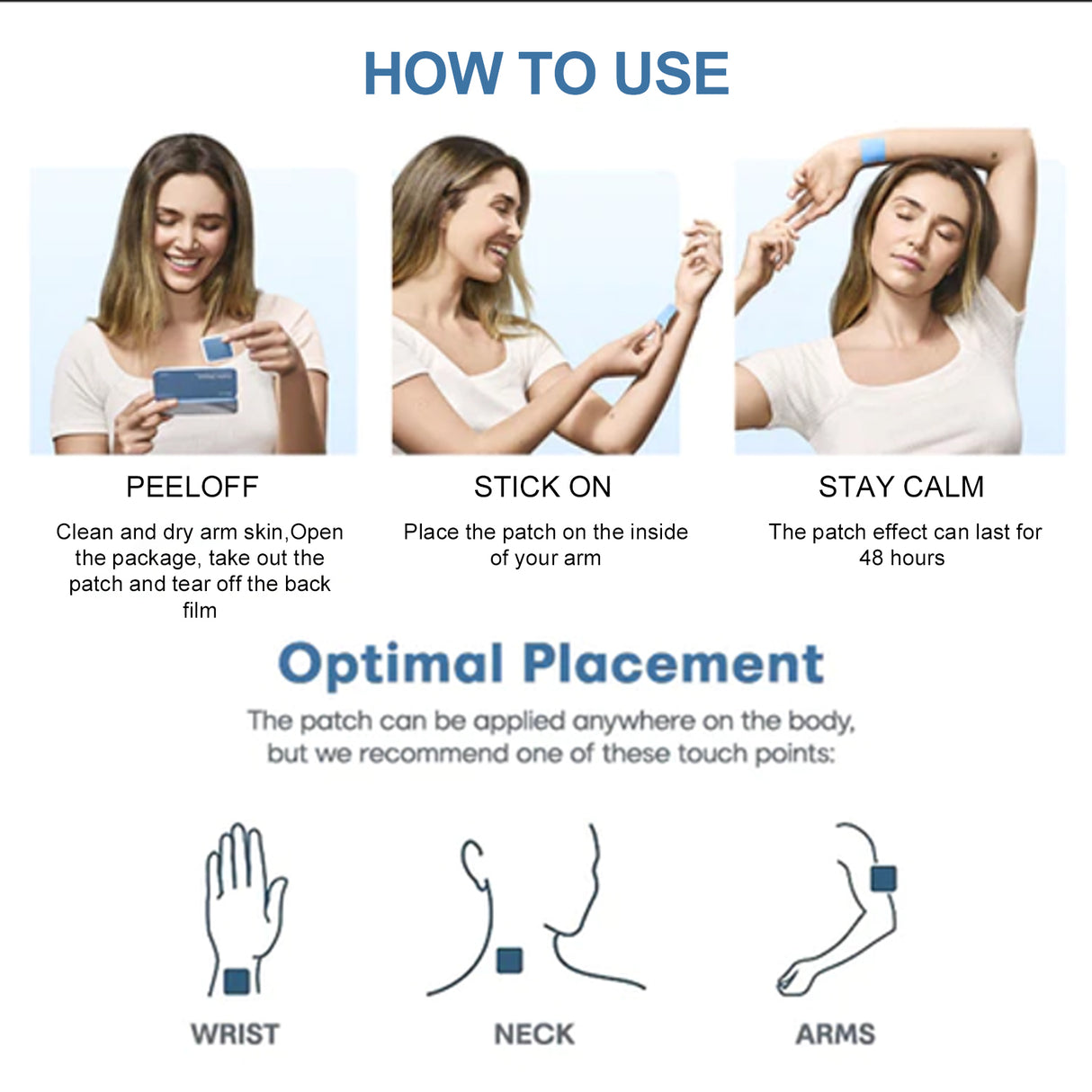 HOW TO USE

PEELOFF

Clean and dry arm skin,Open the package, take out the patch and tear off the back film

STICK ON

Place the patch on the inside of your arm

STAY CALM

The patch effect can last for 48 hours

Optimal Placement

The patch can be applied anywhere on the body, but we recommend one of these touch points:

WRIST

NECK

ARMS