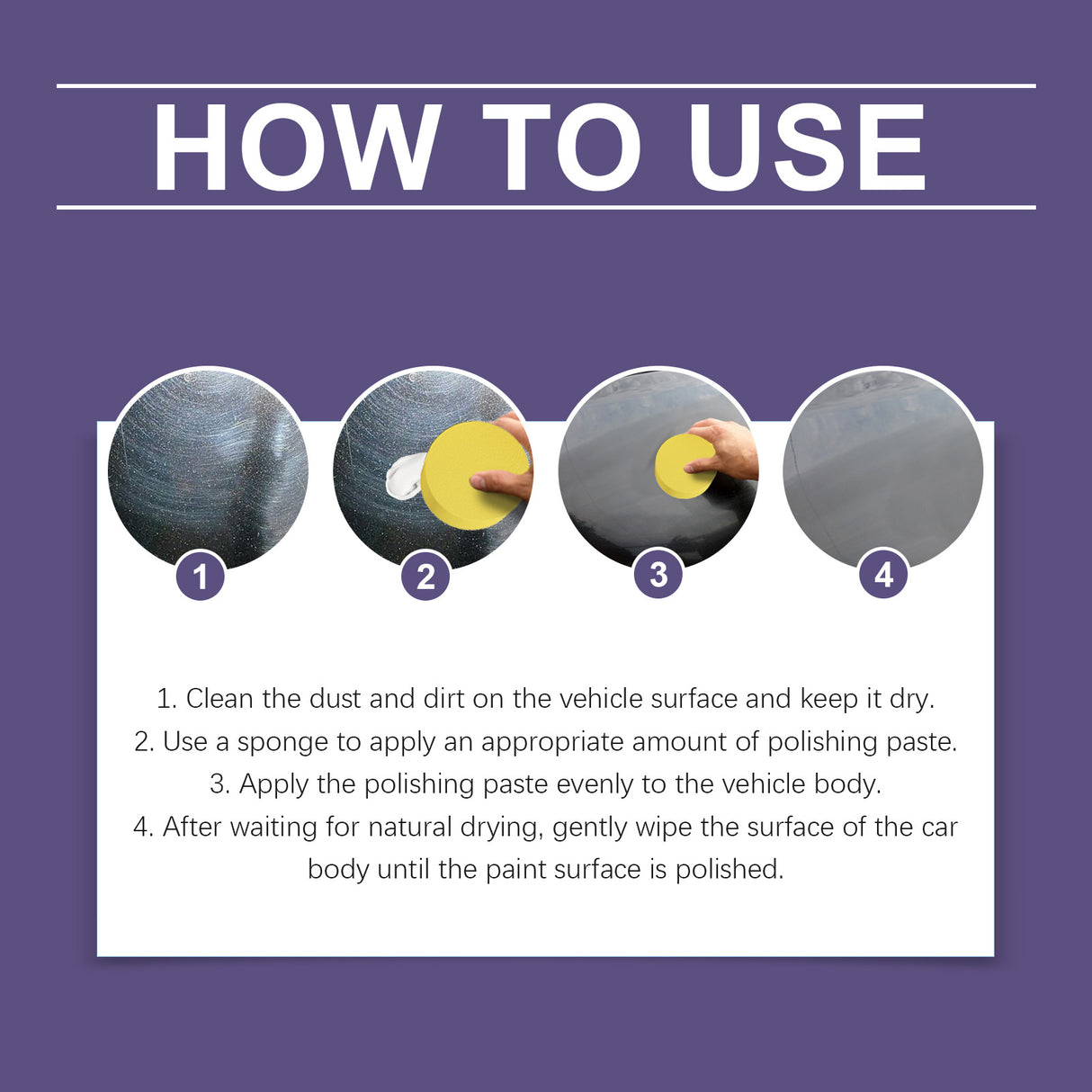 HOW TO USE

1

2

3

4

1. Clean the dust and dirt on the vehicle surface and keep it dry.
2. Use a sponge to apply an appropriate amount of polishing paste.
3. Apply the polishing paste evenly to the vehicle body.
4. After waiting for natural drying, gently wipe the surface of the car body until the paint surface is polished.