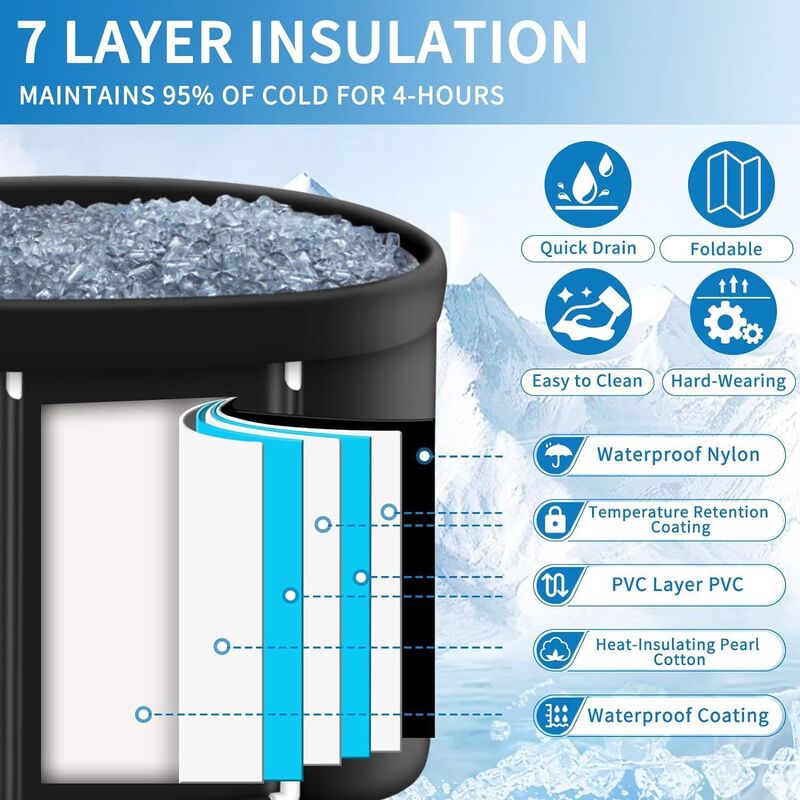 7 LAYER INSULATION
MAINTAINS 95% OF COLD FOR 4-HOURS

Quick Drain
Foldable
Easy to Clean
Hard-Wearing

Waterproof Nylon
Temperature Retention Coating
PVC Layer PVC
Heat-Insulating Pearl Cotton
Waterproof Coating