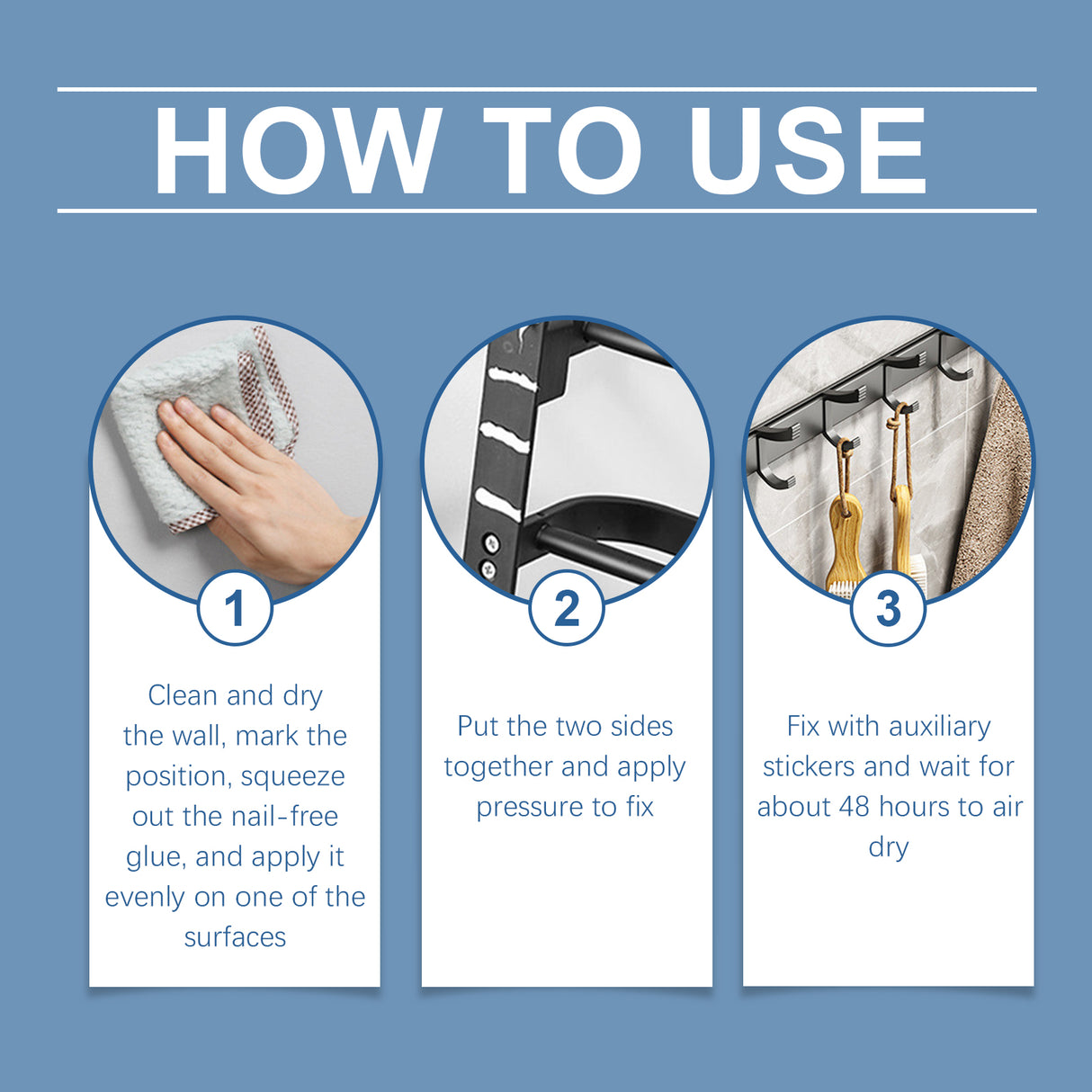 HOW TO USE

1

Clean and dry the wall, mark the position, squeeze out the nail-free glue, and apply it evenly on one of the surfaces

2

Put the two sides together and apply pressure to fix

3

Fix with auxiliary stickers and wait for about 48 hours to air dry